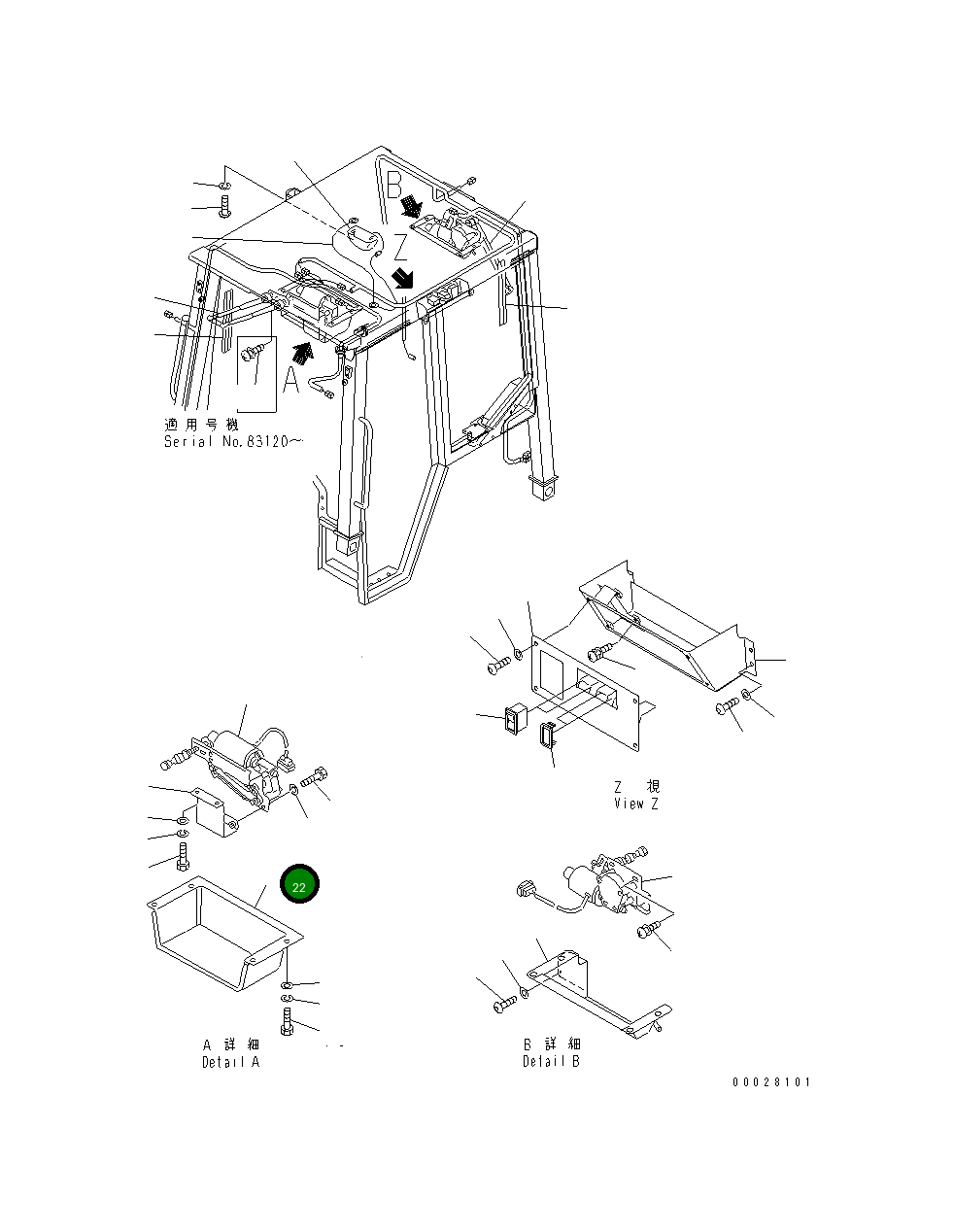 B

Z

A

適用号機
Serial No.83120~

Z 視
View Z

22

A 詳細
Detail A

B 詳細
Detail B

00028101