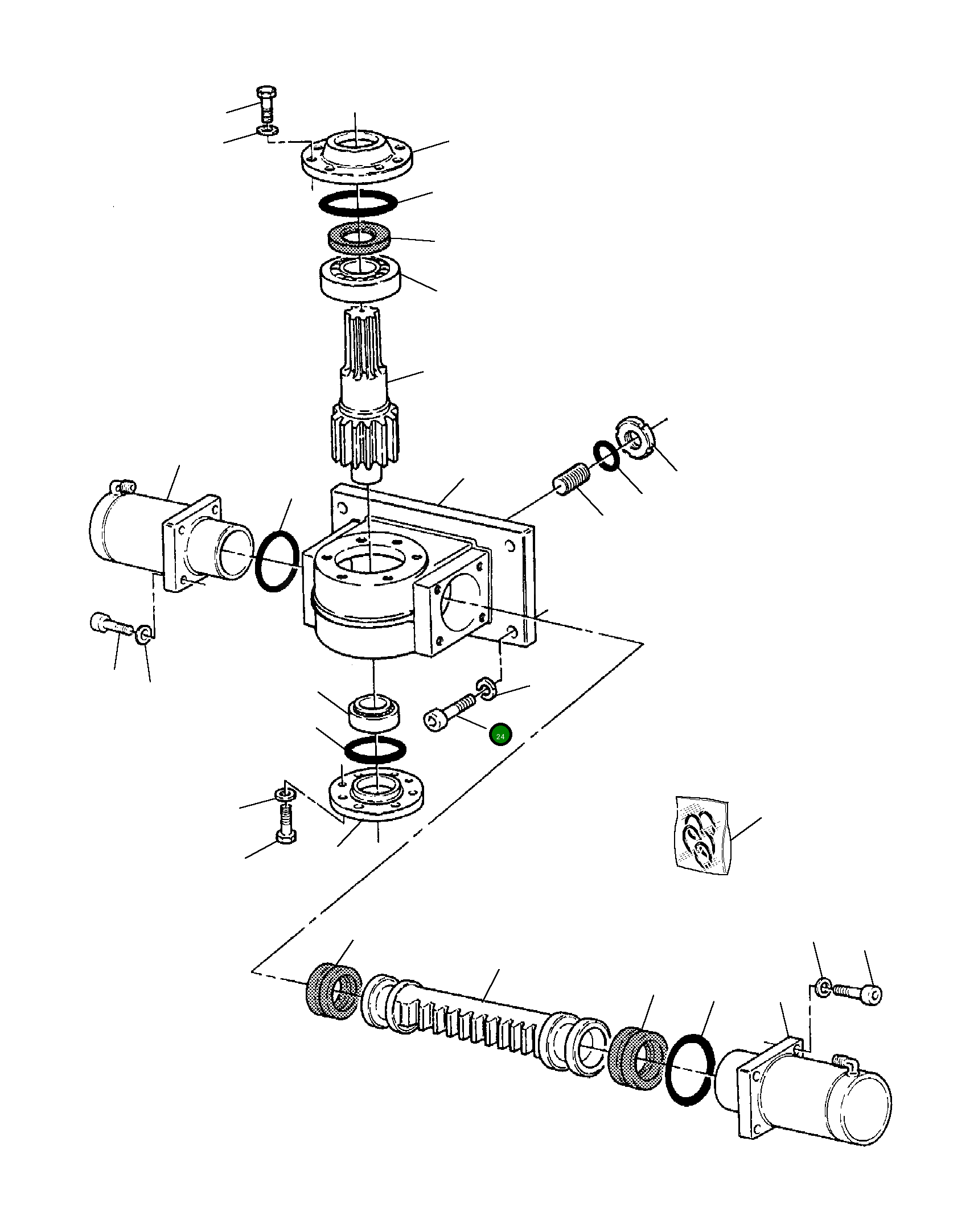 24