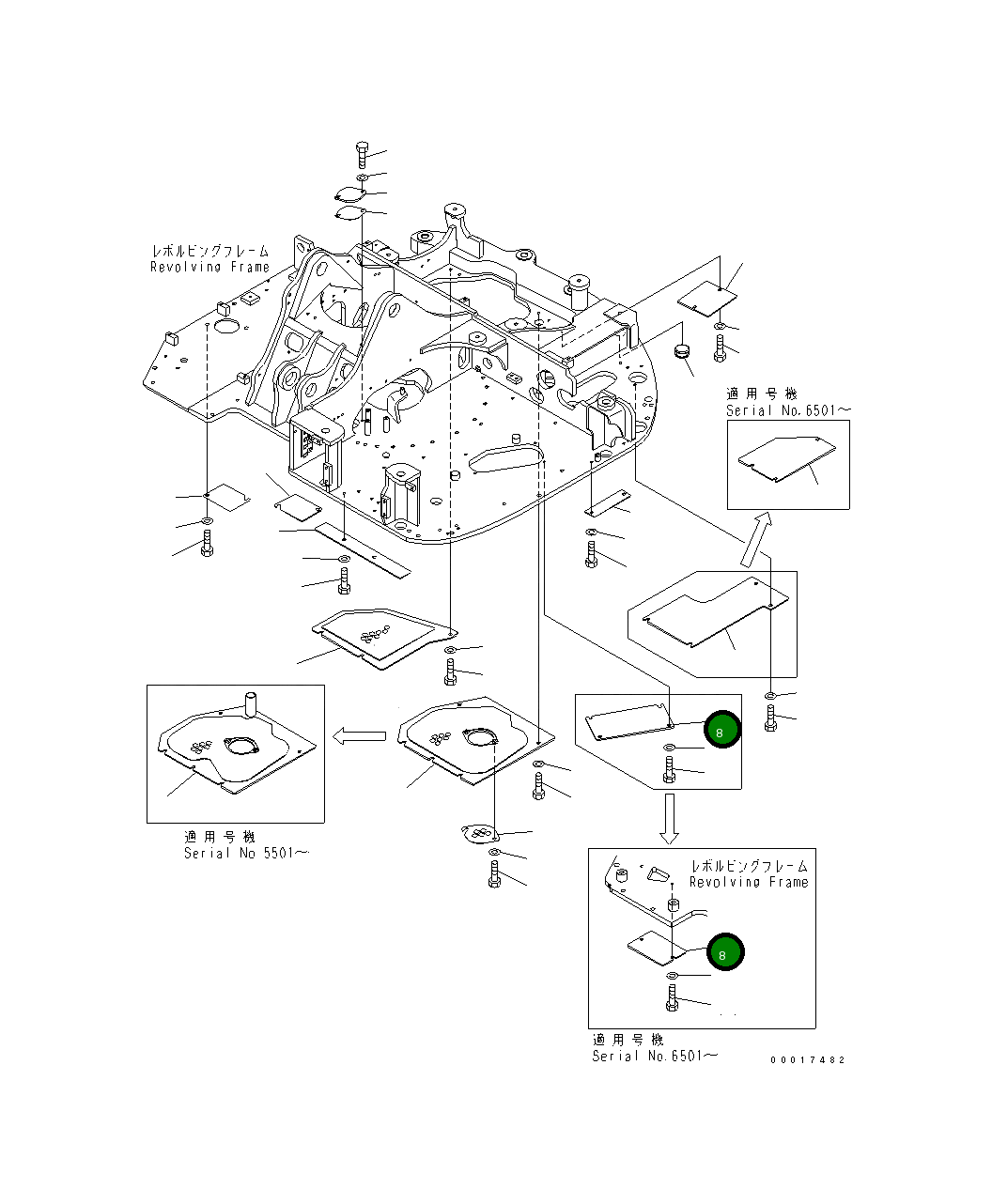 レボルビングフレーム
Revolving Frame

適用号機
Serial No.6501～

8

適用号機
Serial No 5501～

レボルビングフレーム
Revolving Frame

8

適用号機
Serial No.6501～

00017482