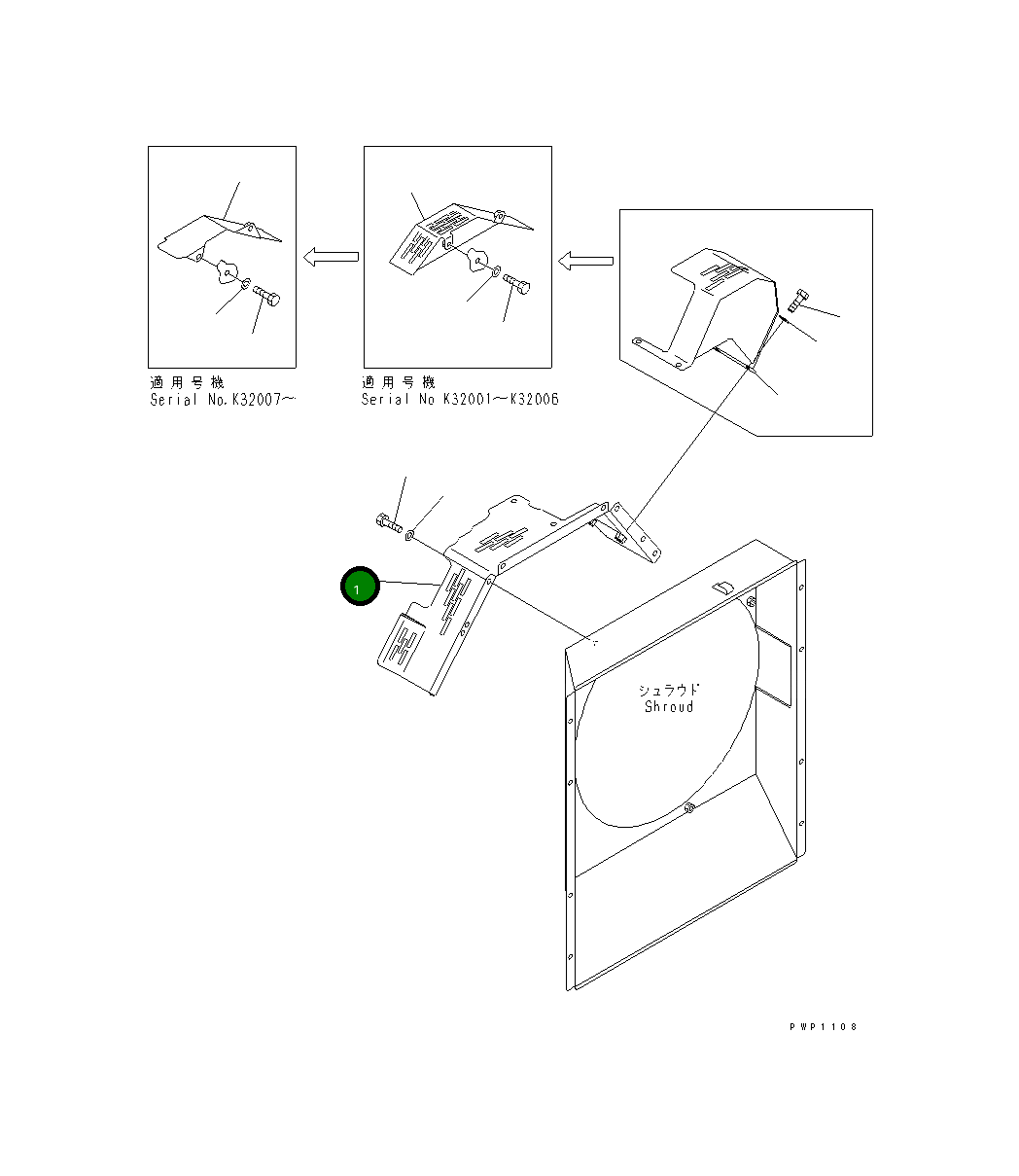 適用号機
Serial No.K32007~

適用号機
Serial No K32001~K32006

1

シュラウド
Shroud

PWP1108