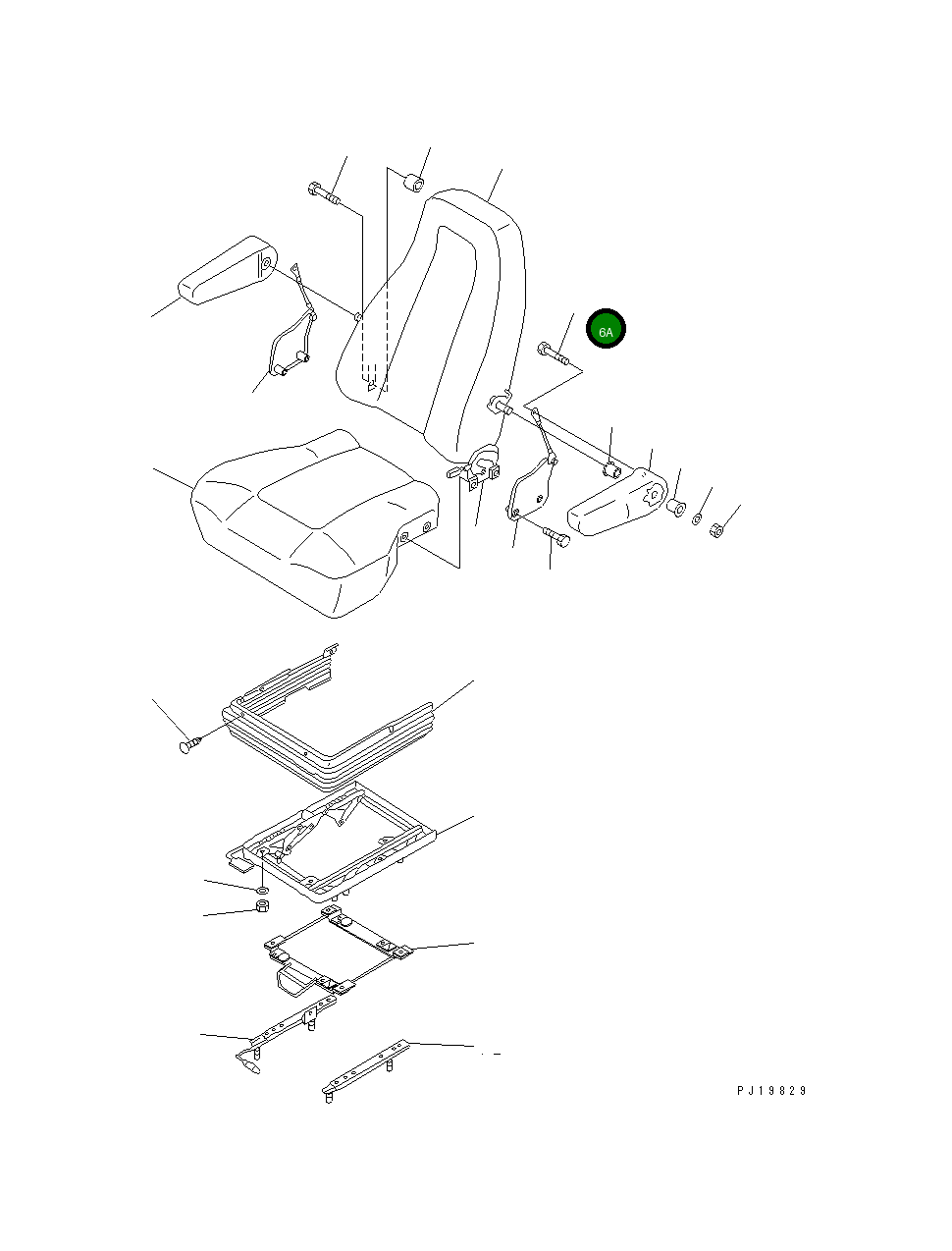 6A

PJ19829