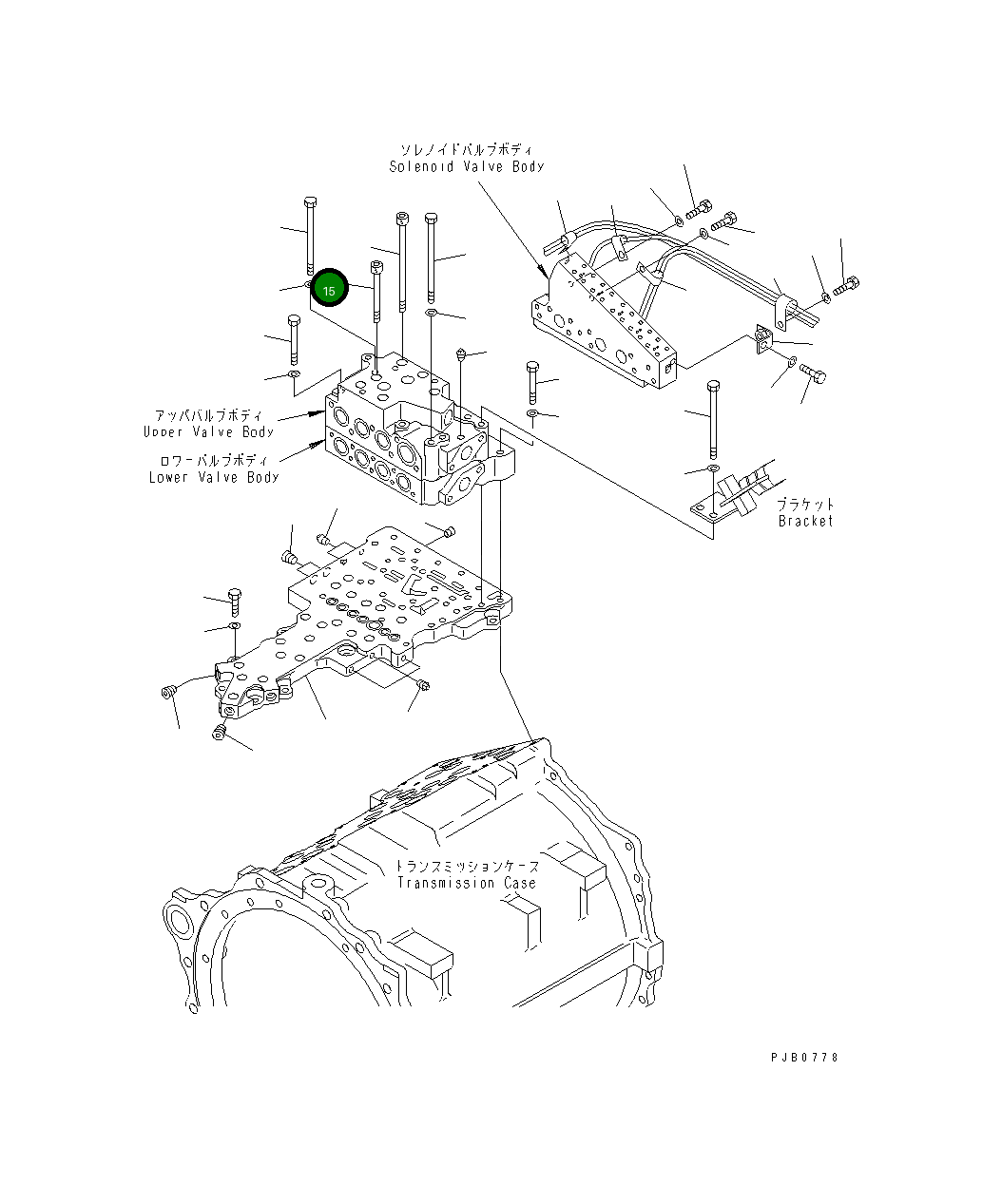 ソレノイドバルブボディ
Solenoid Valve Body

15

アッパバルブボディ
Upper Valve Body

ロワーバルブボディ
Lower Valve Body

ブラケット
Bracket

トランスミッションケース
Transmission Case

PJB0778