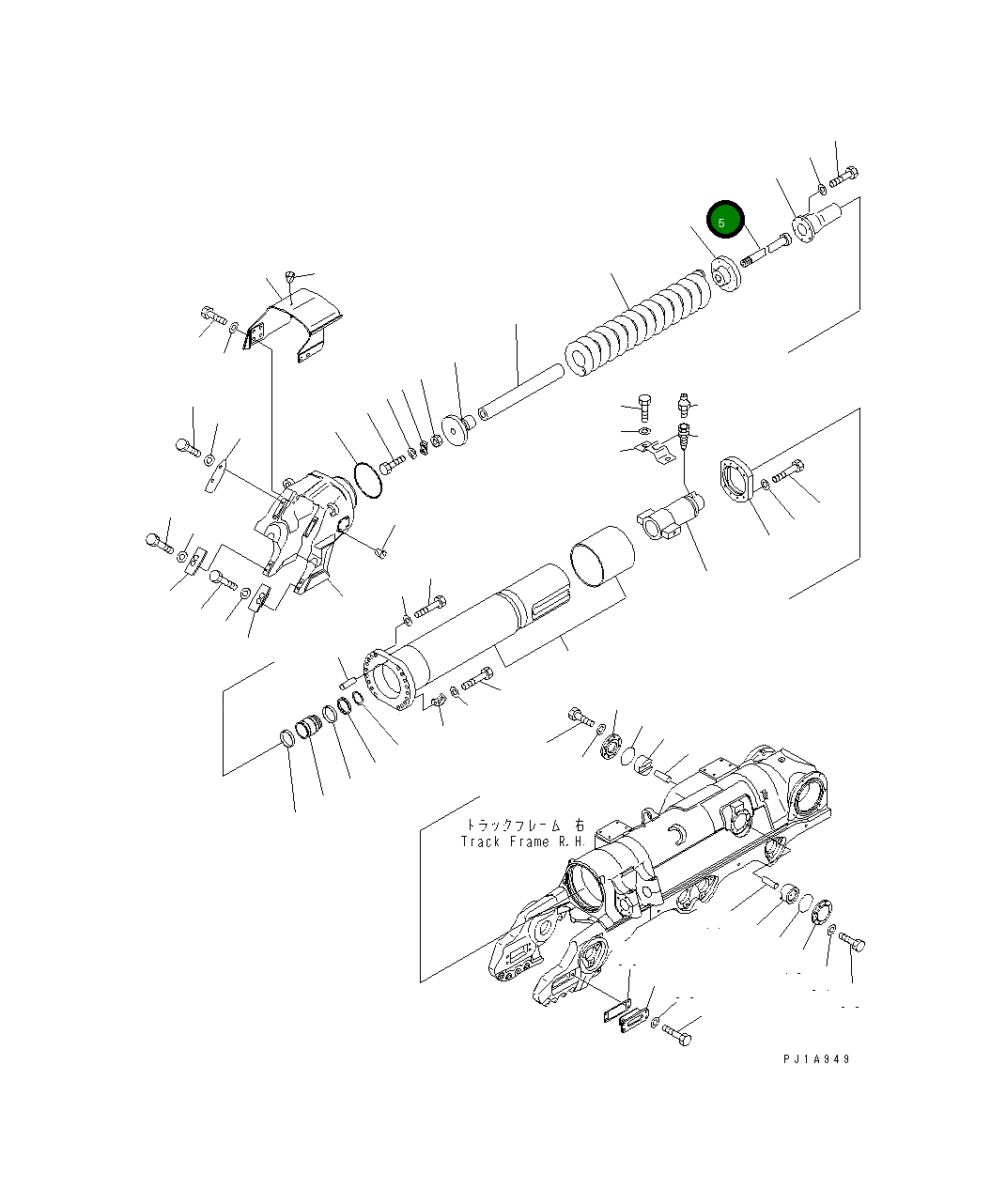 5

トラックフレーム 右
Track Frame R.H.

PJ1A949