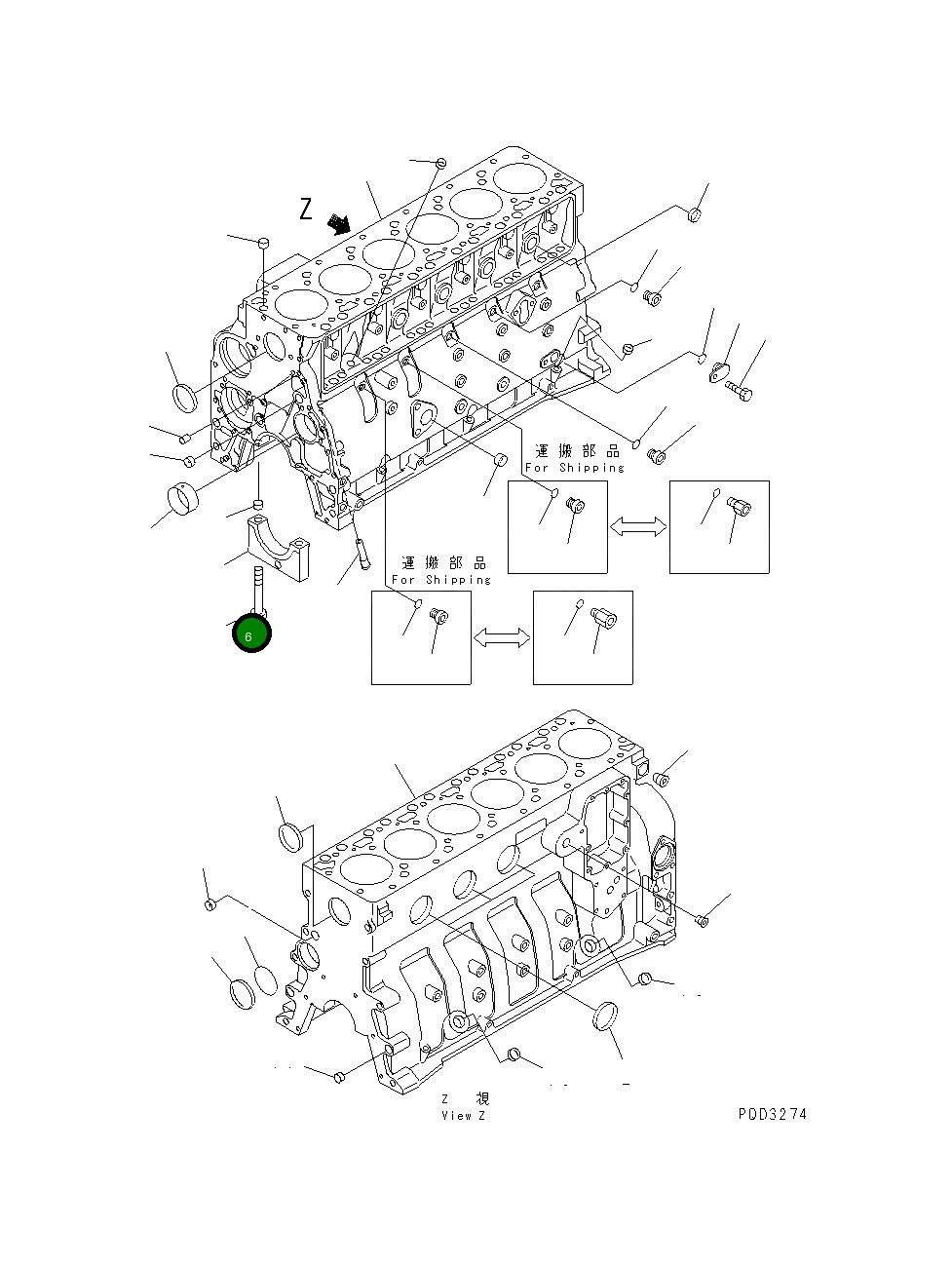 Z

運搬部品
For Shipping

運搬部品
For Shipping

6

Z 視
View Z

PDD3274