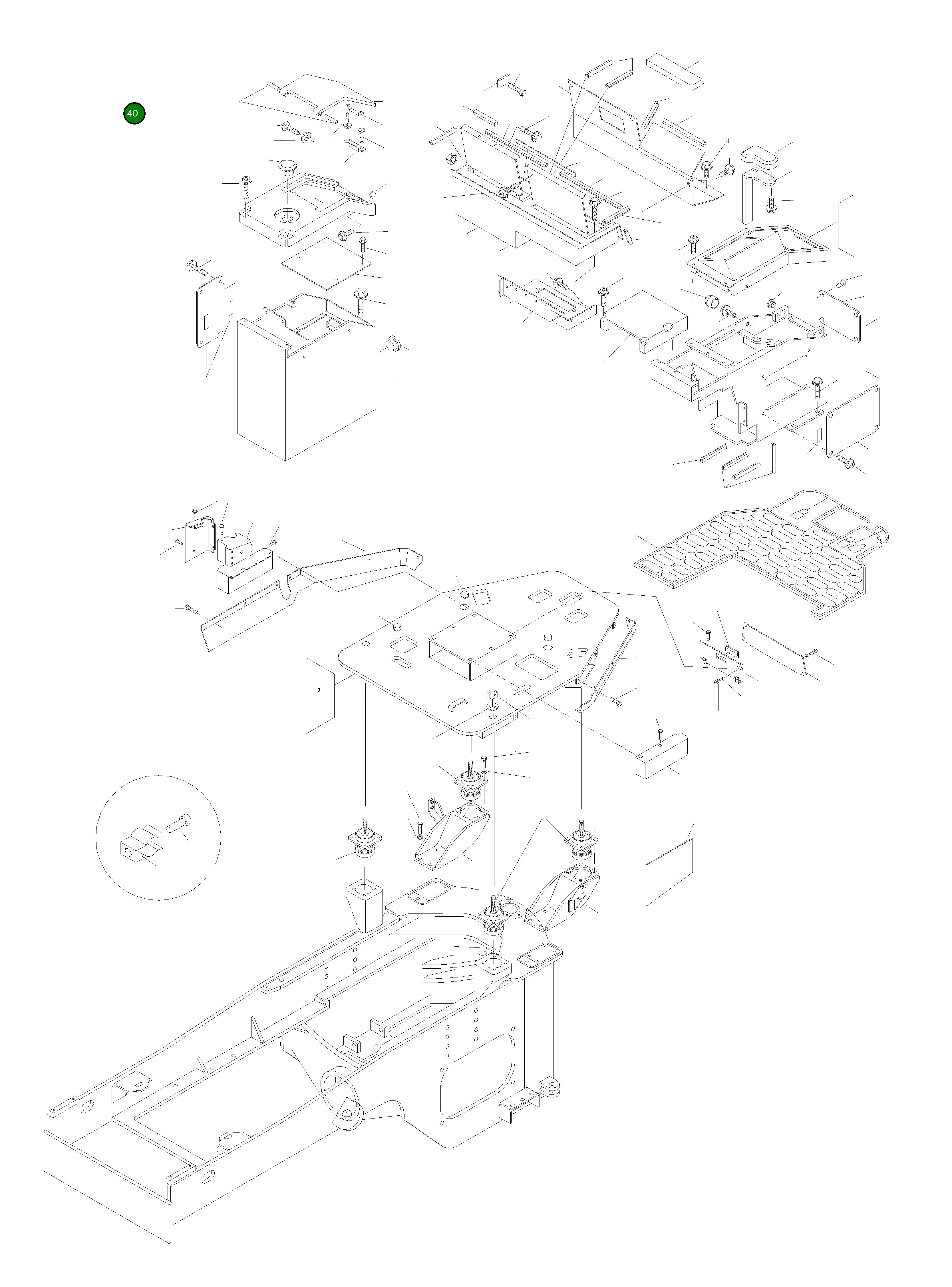 40