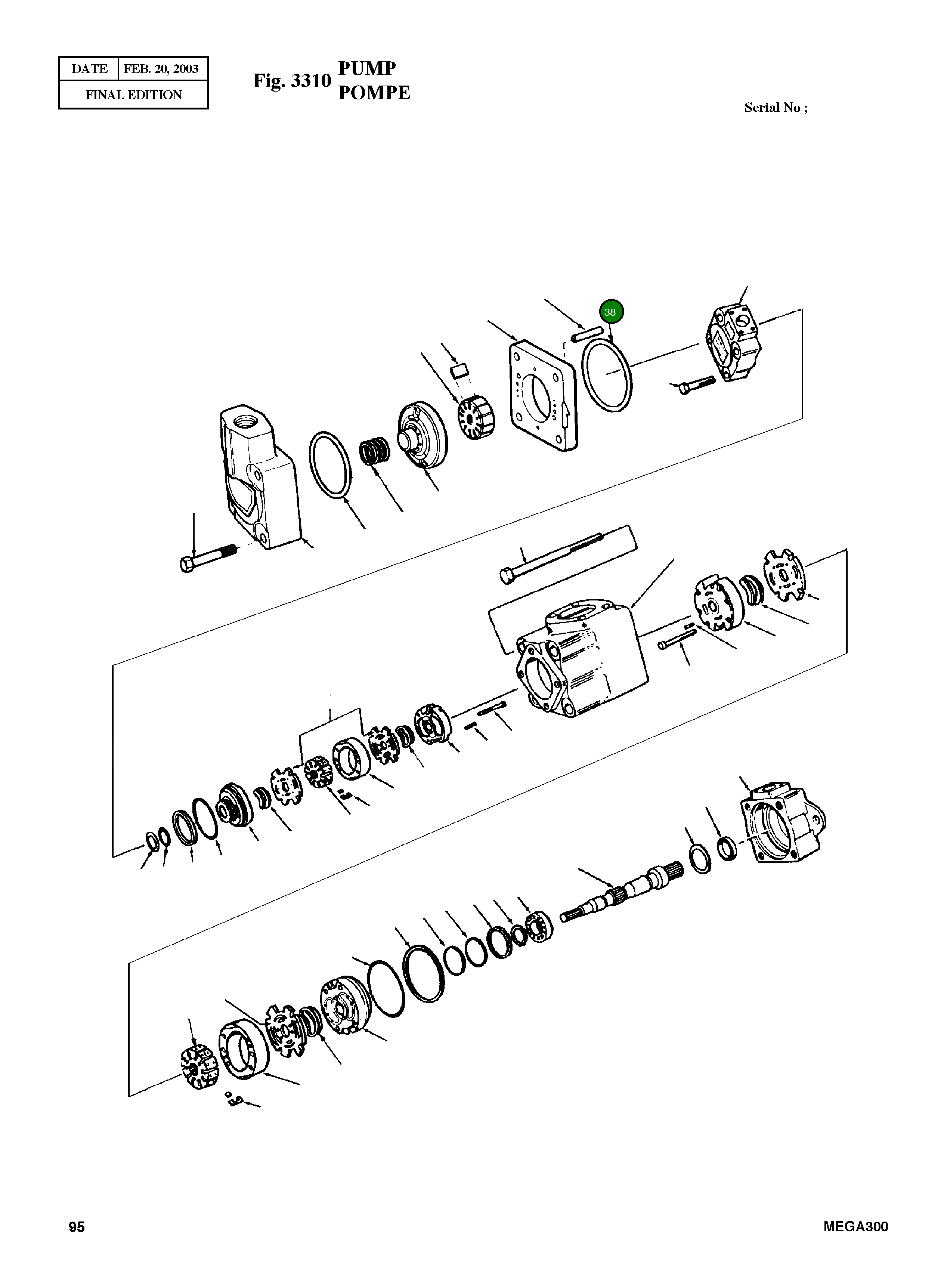 | DATE | FEB. 20, 2003 |
|---|---|
| FINAL EDITION | |

Fig. 3310 PUMP
POMPE

Serial No ;

38

95

MEGA300