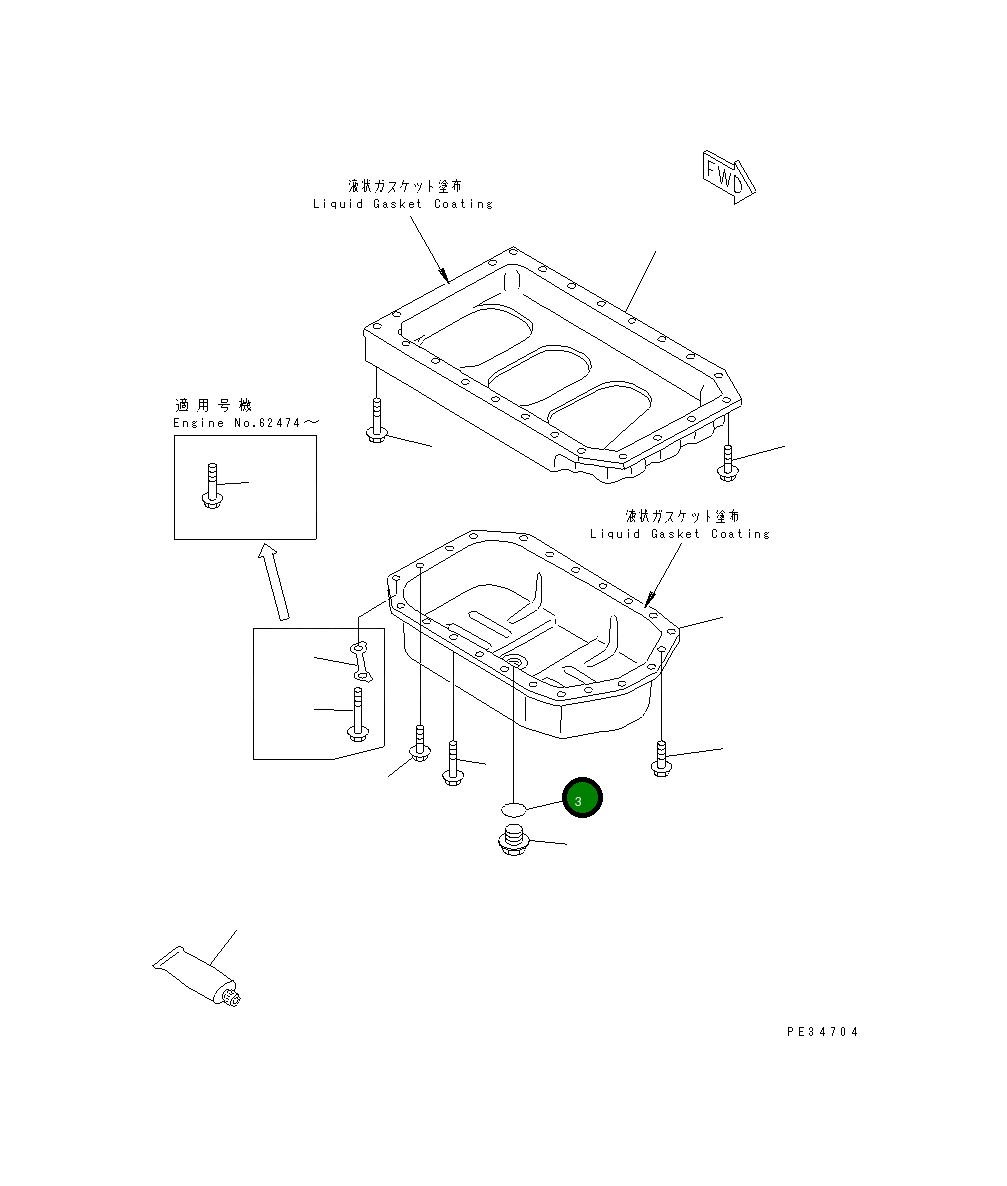 FWD

液状ガスケット塗布
Liquid Gasket Coating

適用号機
Engine No.62474～

液状ガスケット塗布
Liquid Gasket Coating

3

PE34704