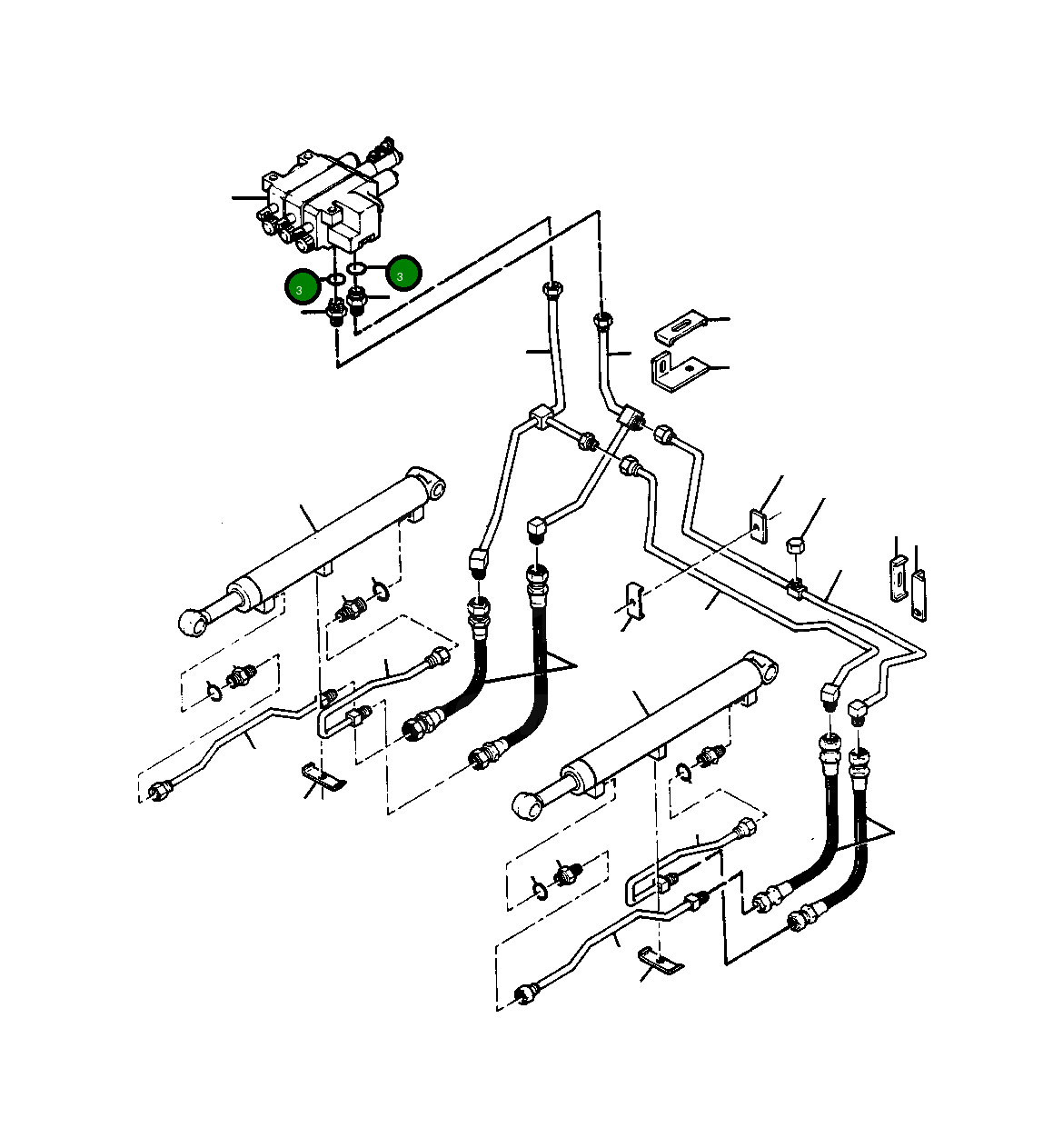 3
3