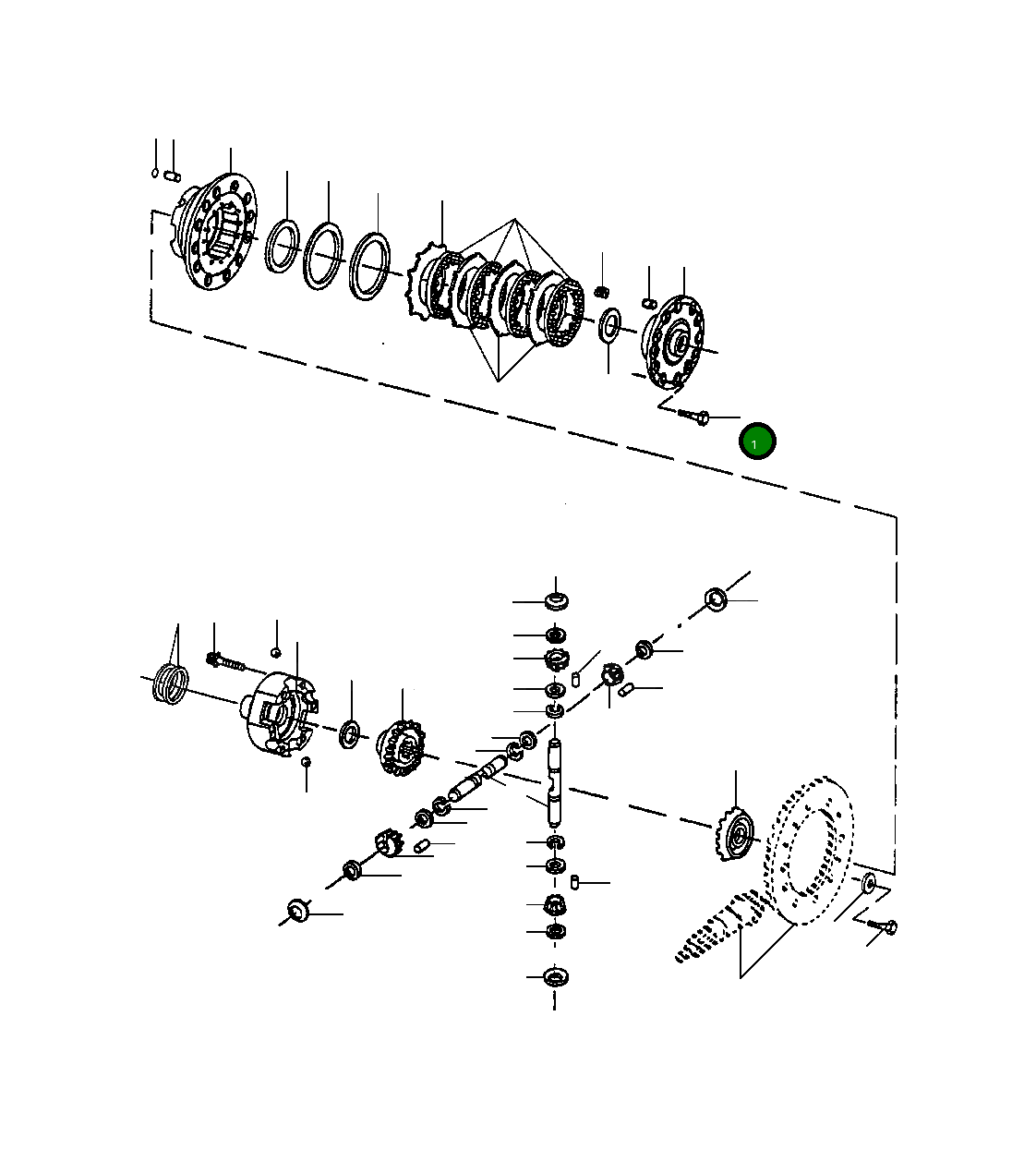 1