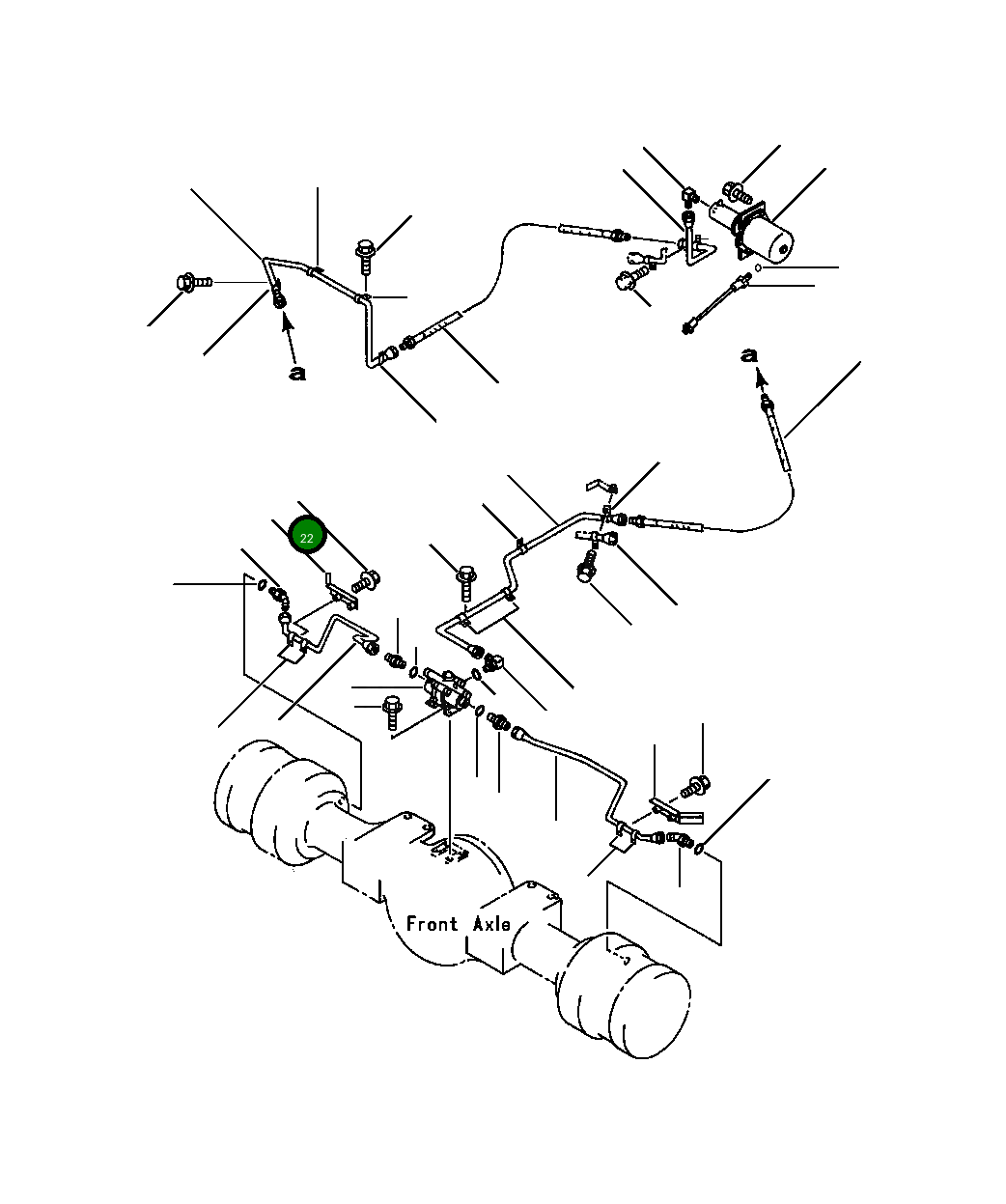 a

a

22

Front Axle