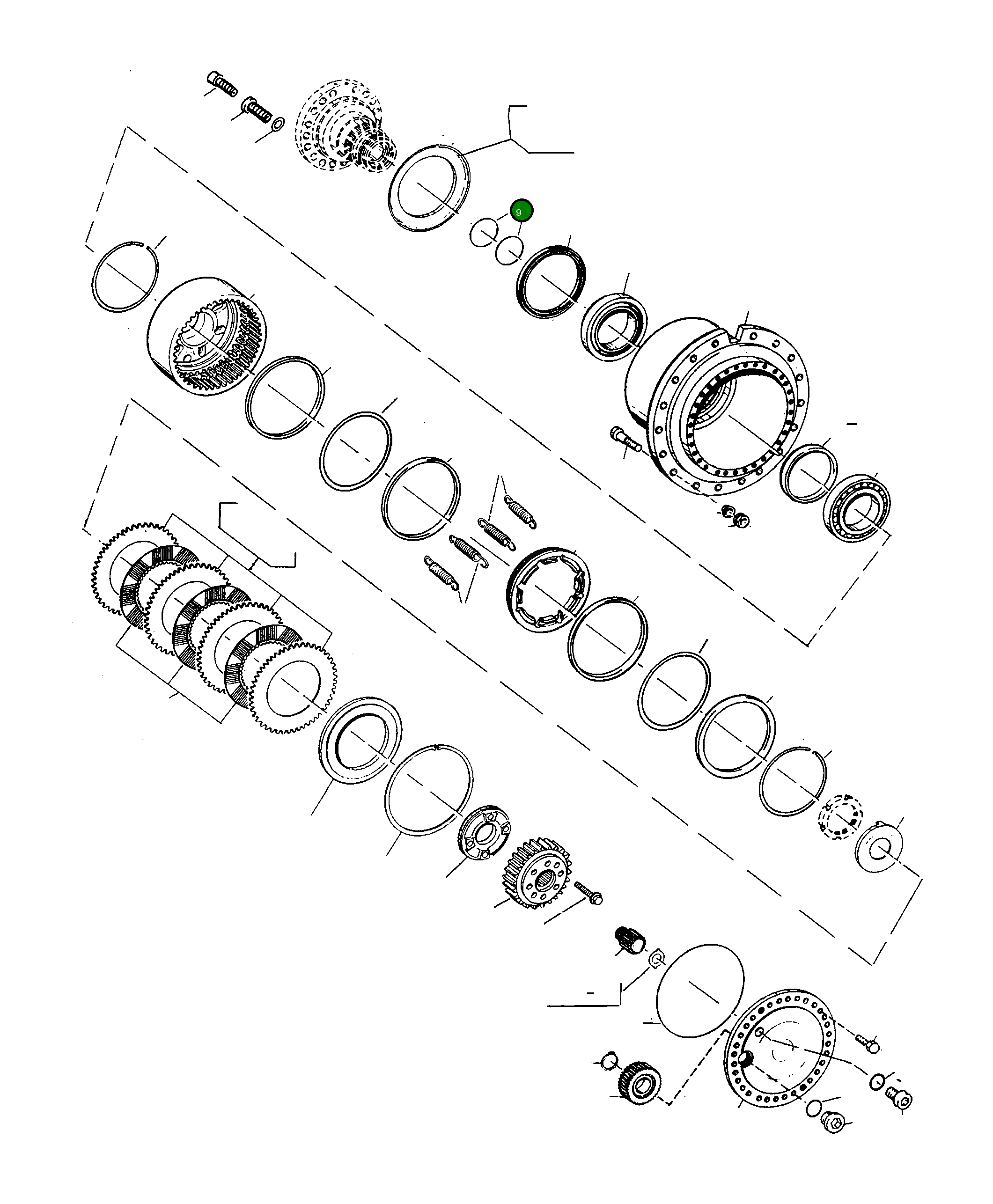 9