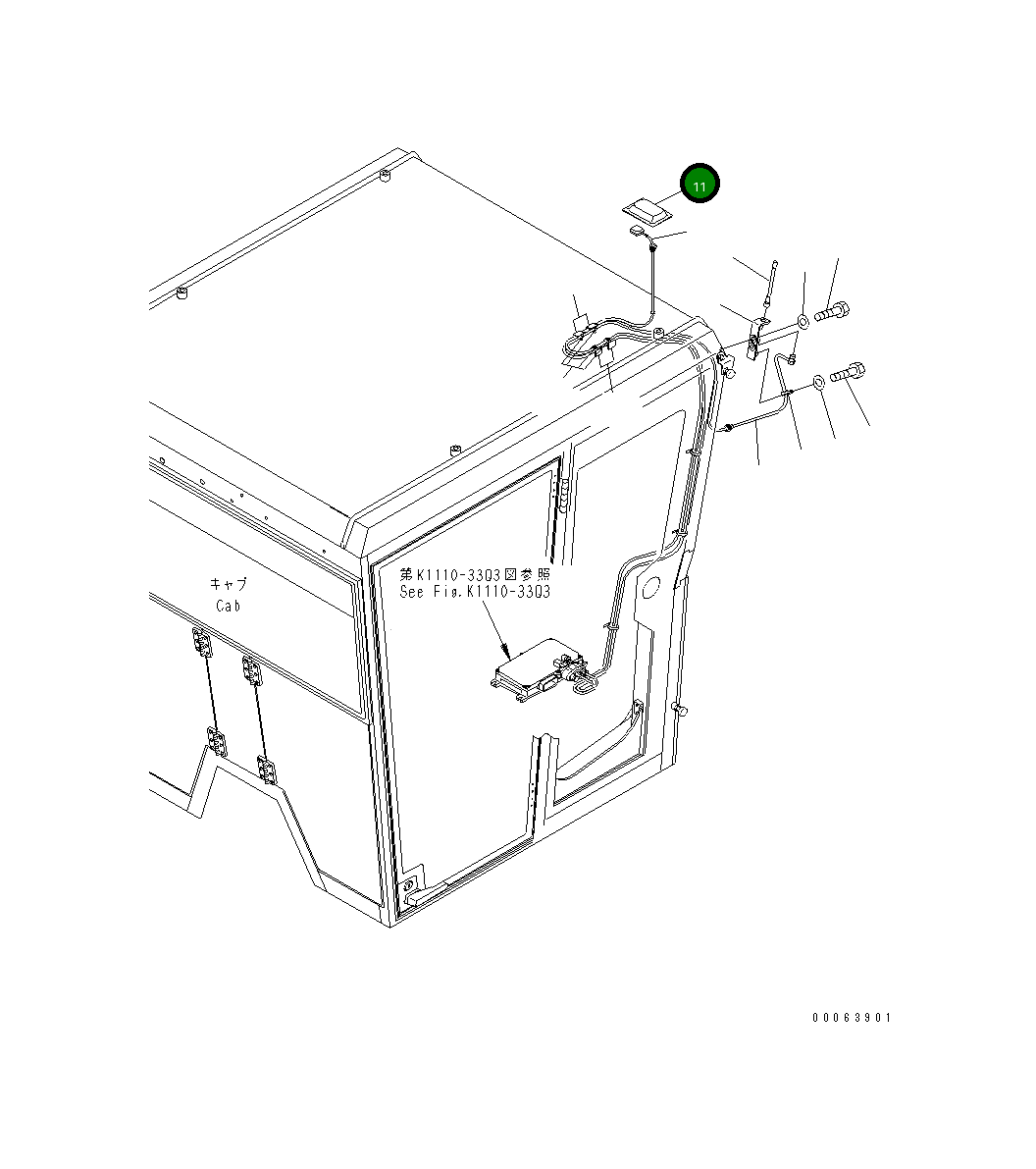 11

キャブ
Cab

第K1110-3303図参照
See Fig.K1110-3303

00063901