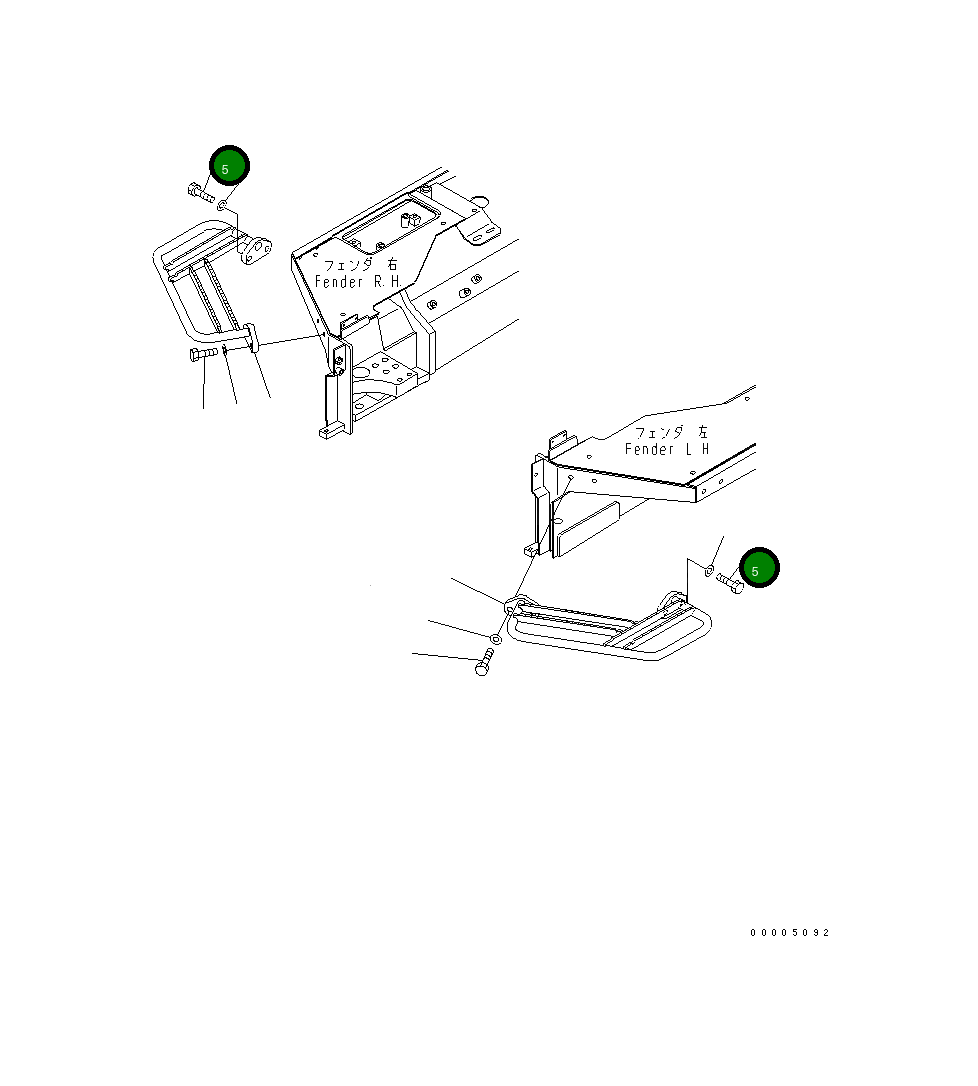 5

フェンダ 右
Fender R.H.

フェンダ 左
Fender L H

5

00005092