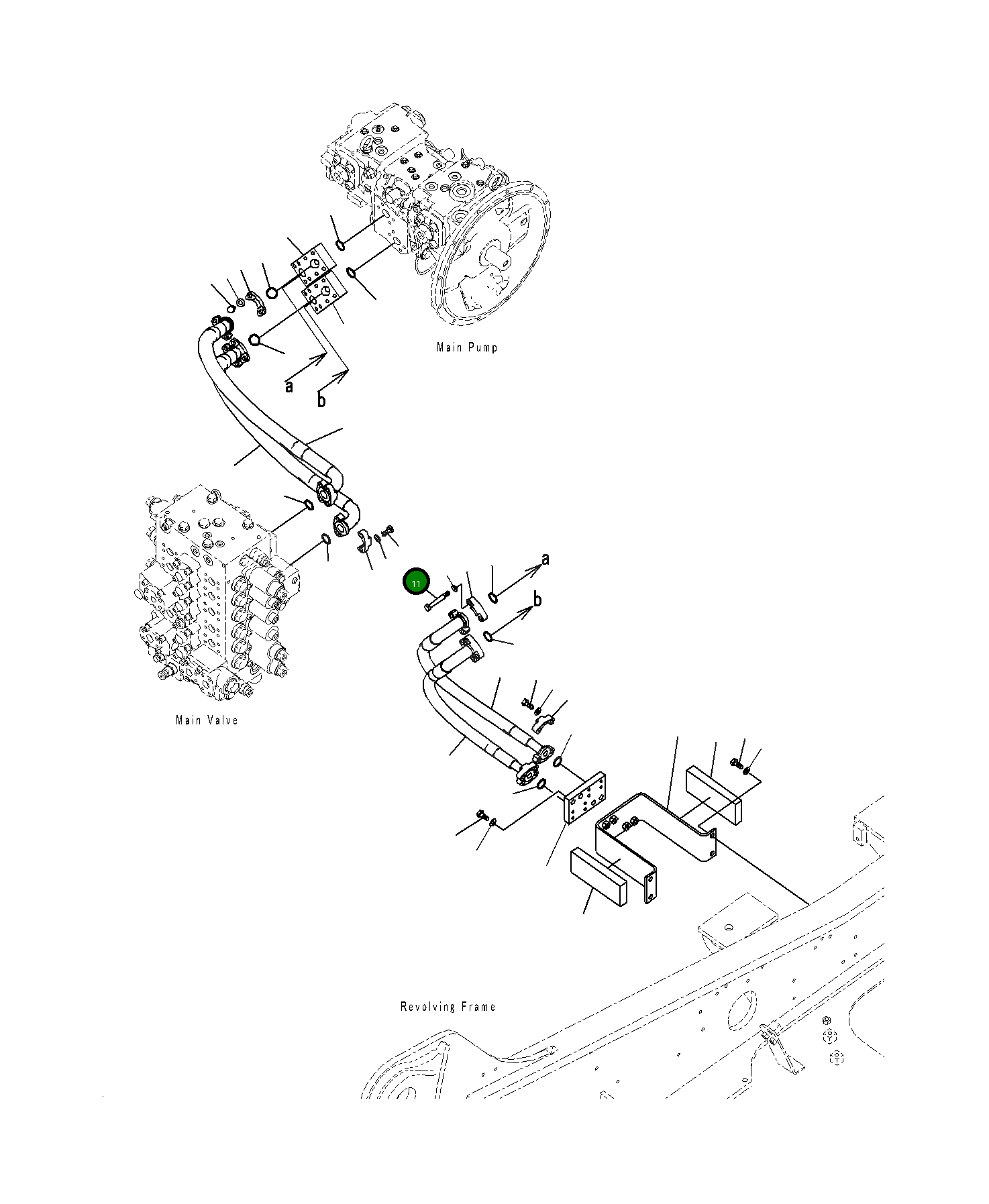 Main Pump

a

b

Main Valve

11

a

b

Revolving Frame