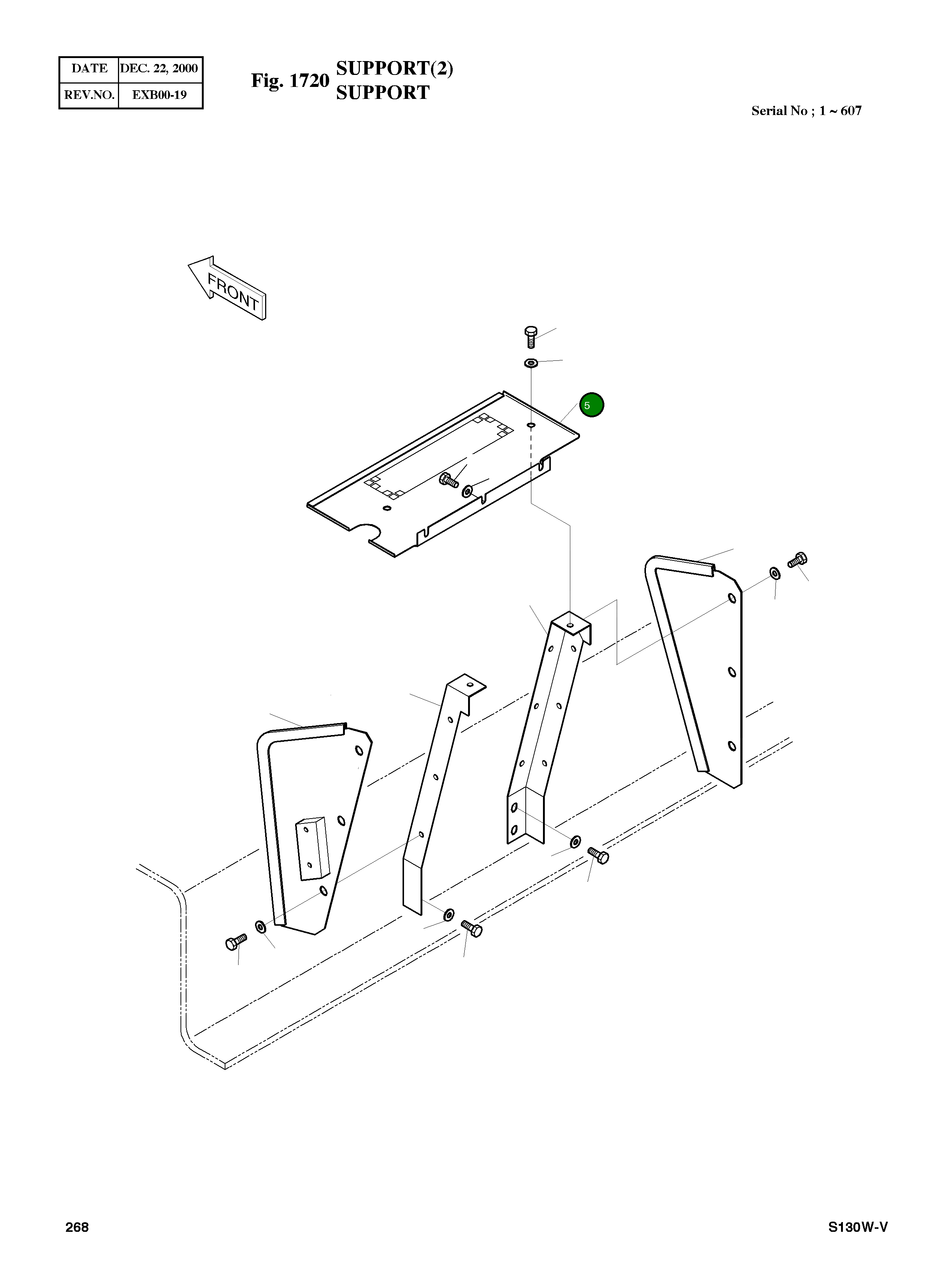 | DATE | DEC. 22, 2000 |
|---|---|
| REV.NO. | EXB00-19 |

Fig. 1720 SUPPORT(2)
SUPPORT

Serial No ; 1 ~ 607

FRONT

5

268

S130W-V