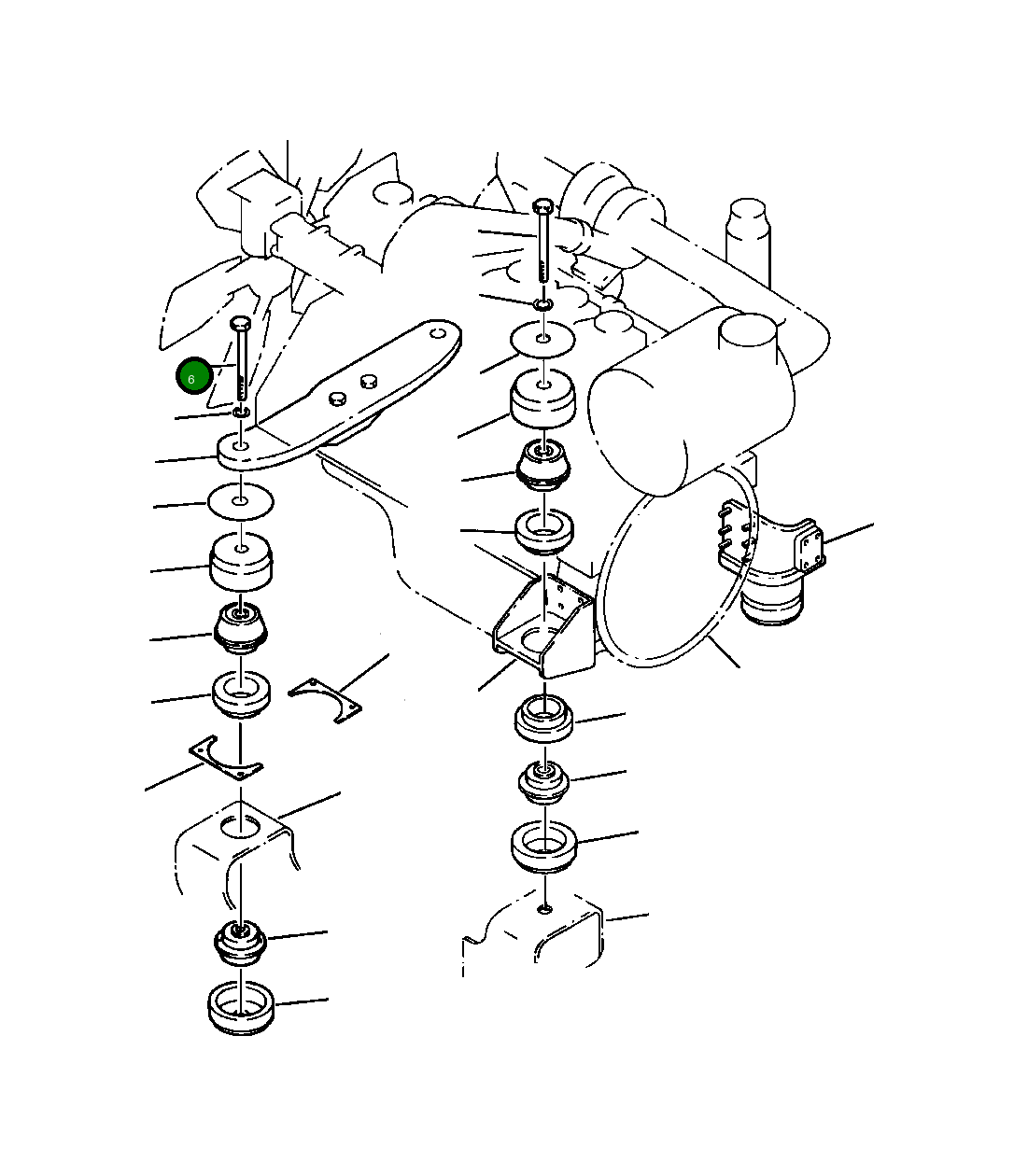 6