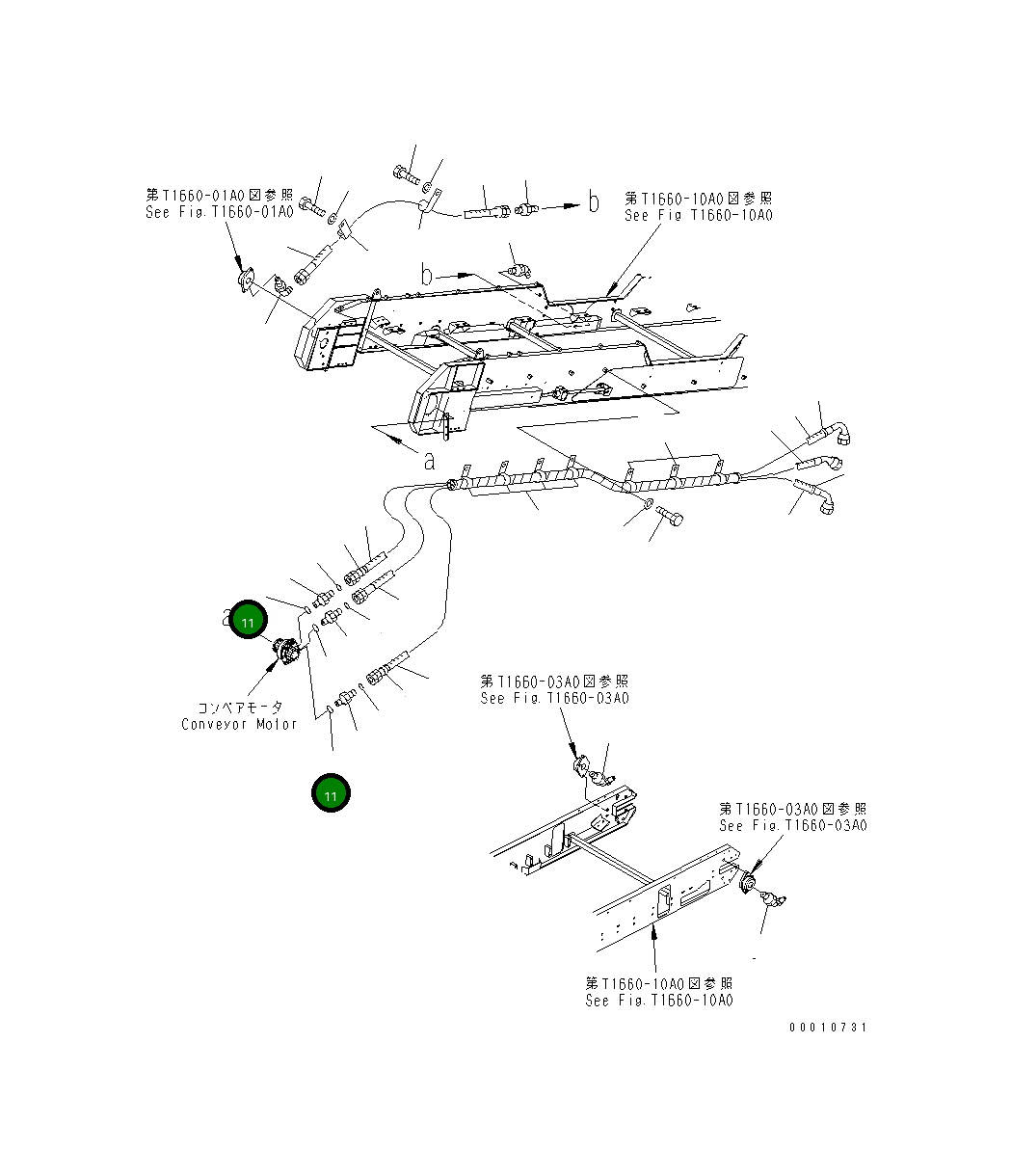 第T1660-01A0図参照
See Fig.T1660-01A0

b

第T1660-10A0図参照
See Fig.T1660-10A0

b

a

a

11

コンベアモータ
Conveyor Motor

11

第T1660-03A0図参照
See Fig.T1660-03A0

第T1660-03A0図参照
See Fig.T1660-03A0

第T1660-10A0図参照
See Fig.T1660-10A0

00010731