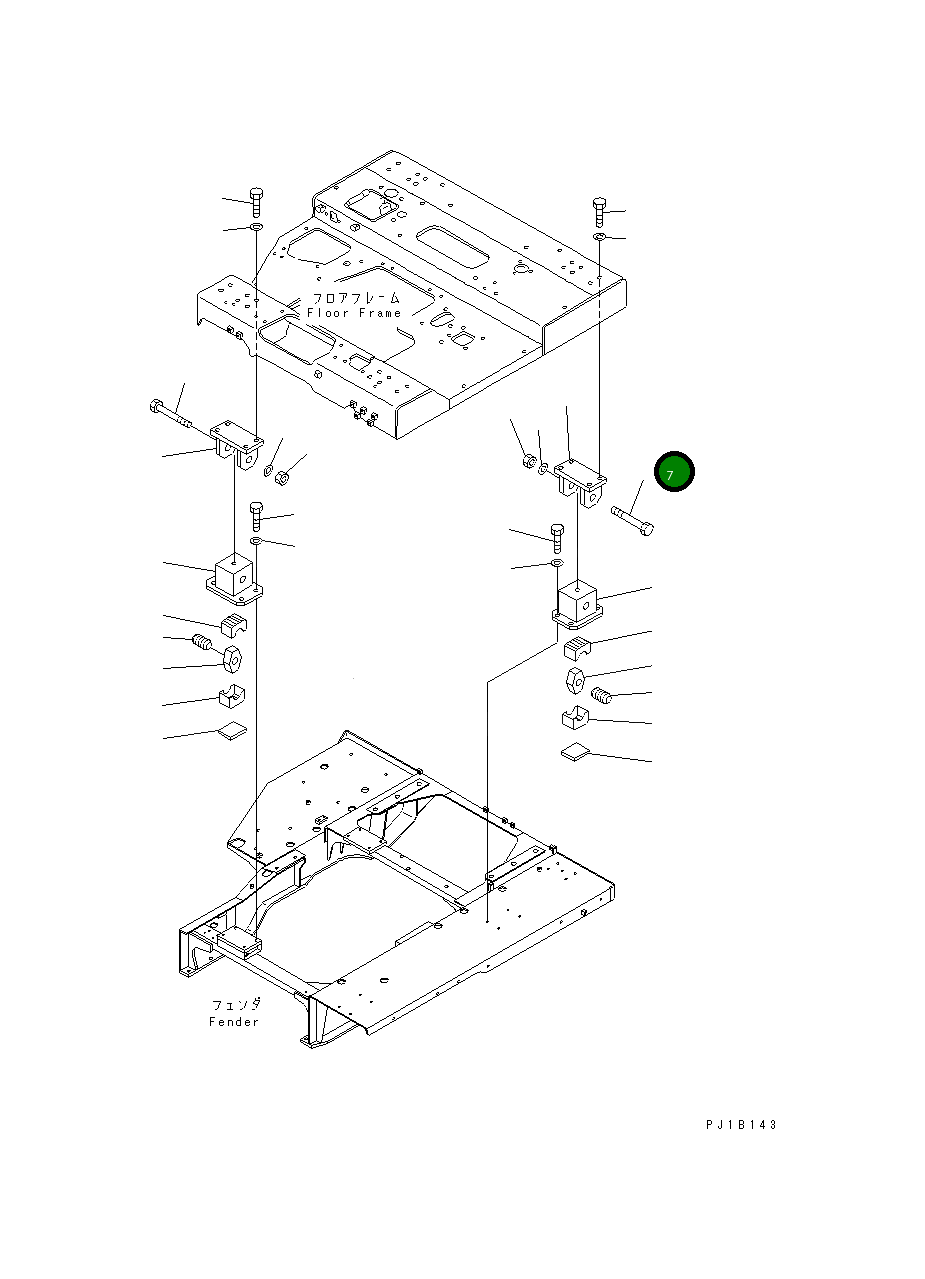 フロアフレーム
Floor Frame

7

フェンダ
Fender

PJ1B143