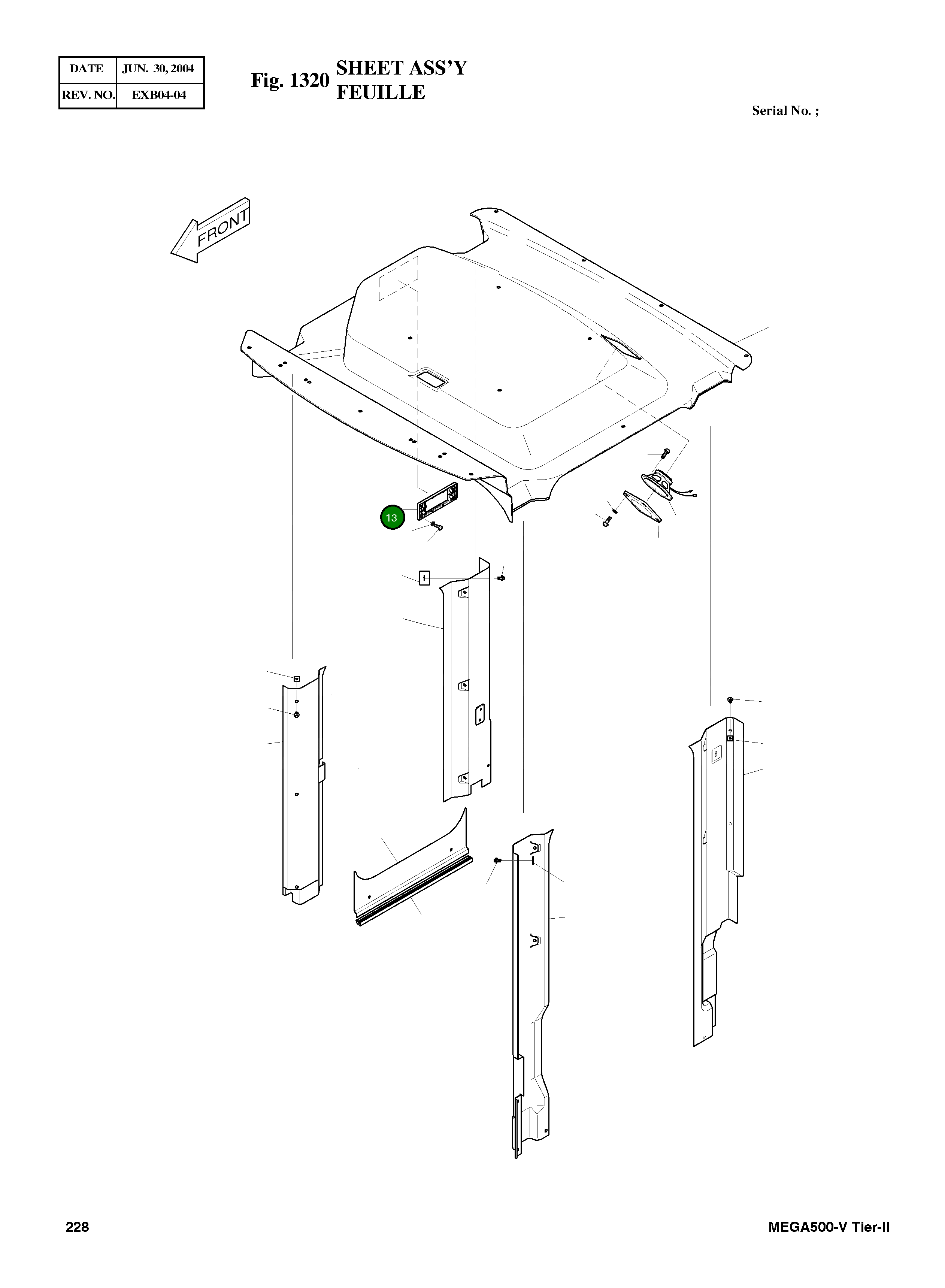 | DATE | JUN. 30, 2004 |
|---|---|
| REV. NO. | EXB04-04 |

Fig. 1320 SHEET ASS'Y
FEUILLE

Serial No. ;

FRONT

13

3

228

MEGA500-V Tier-II