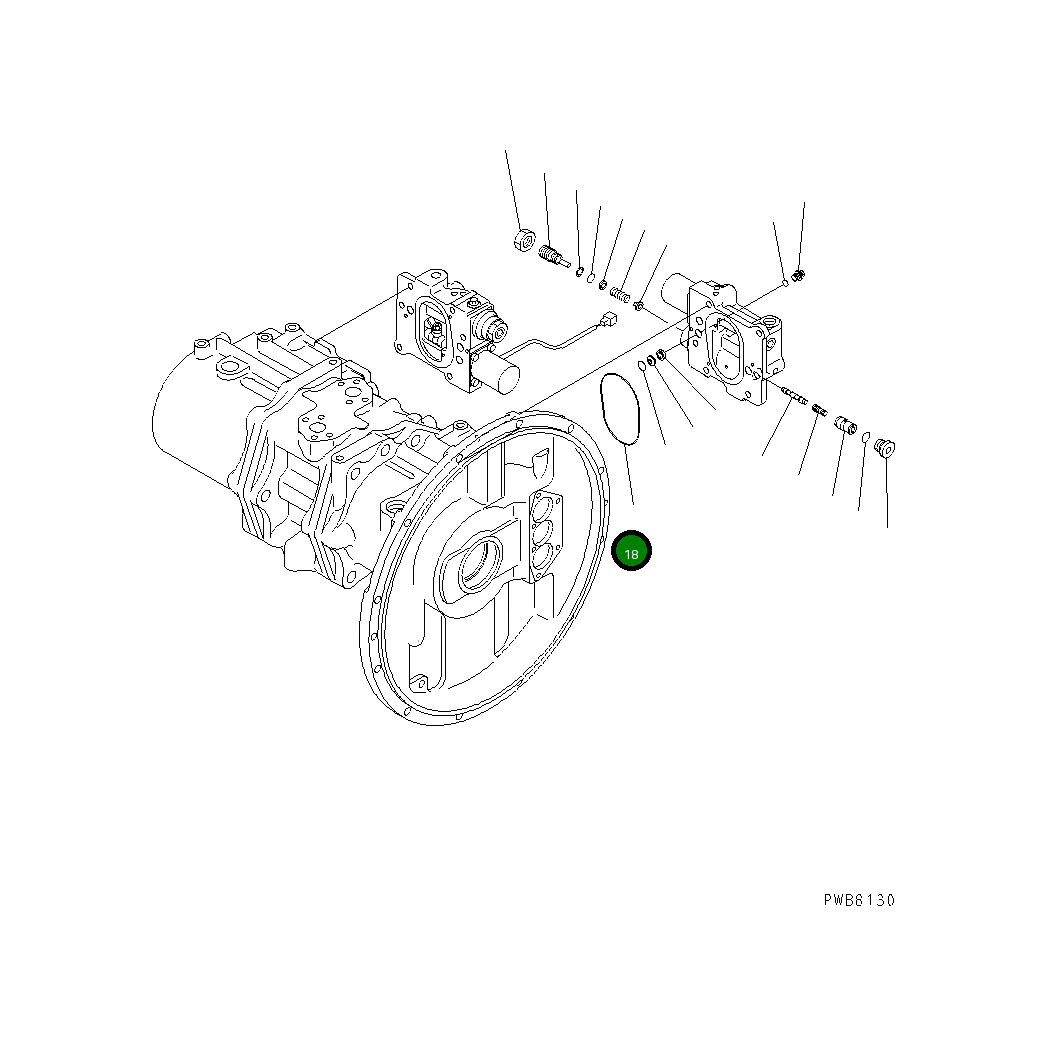 18

PWB8130