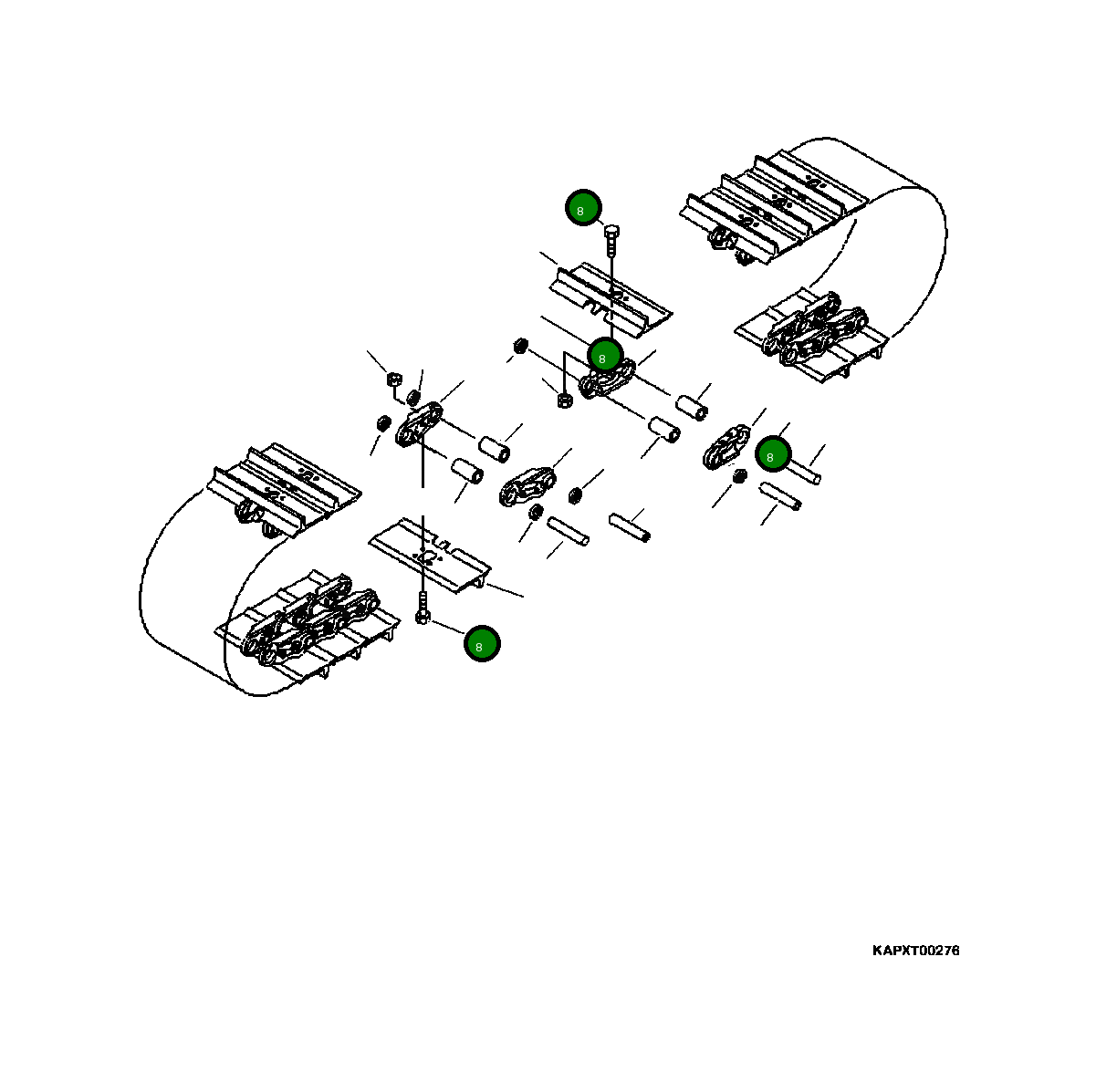 8
8
8
8
KAPXT00276