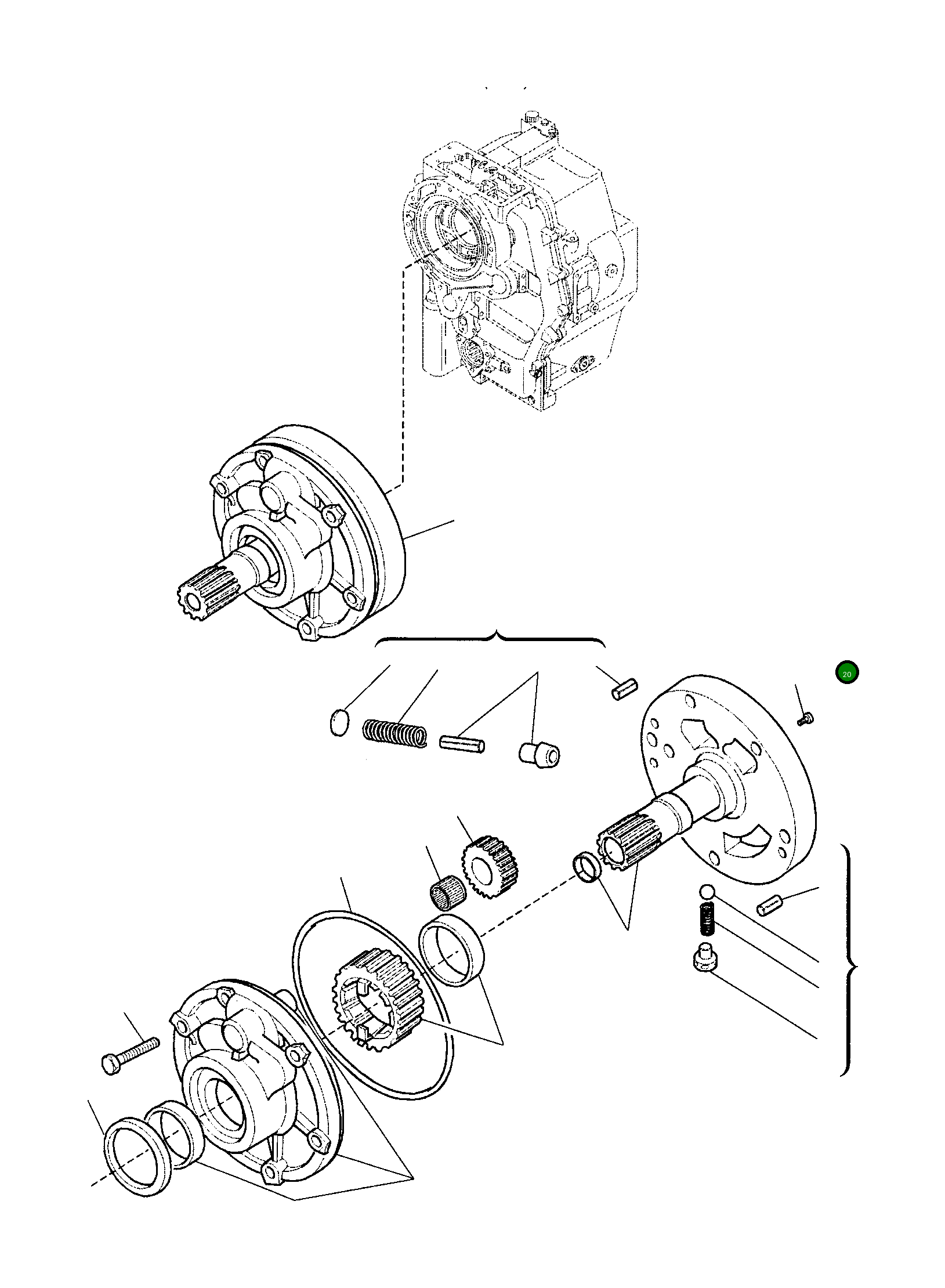 20