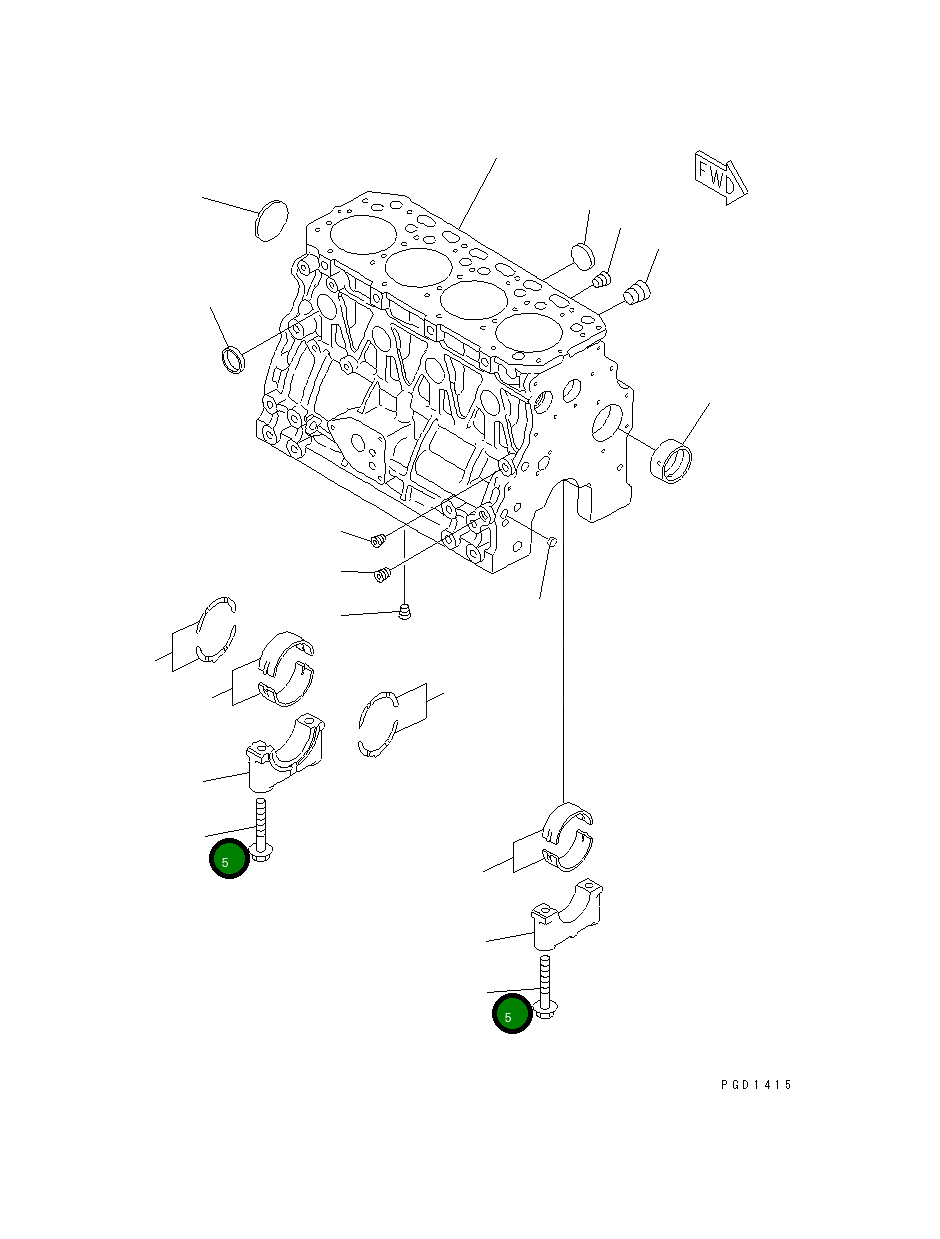 FWD

5

5

PGD1415