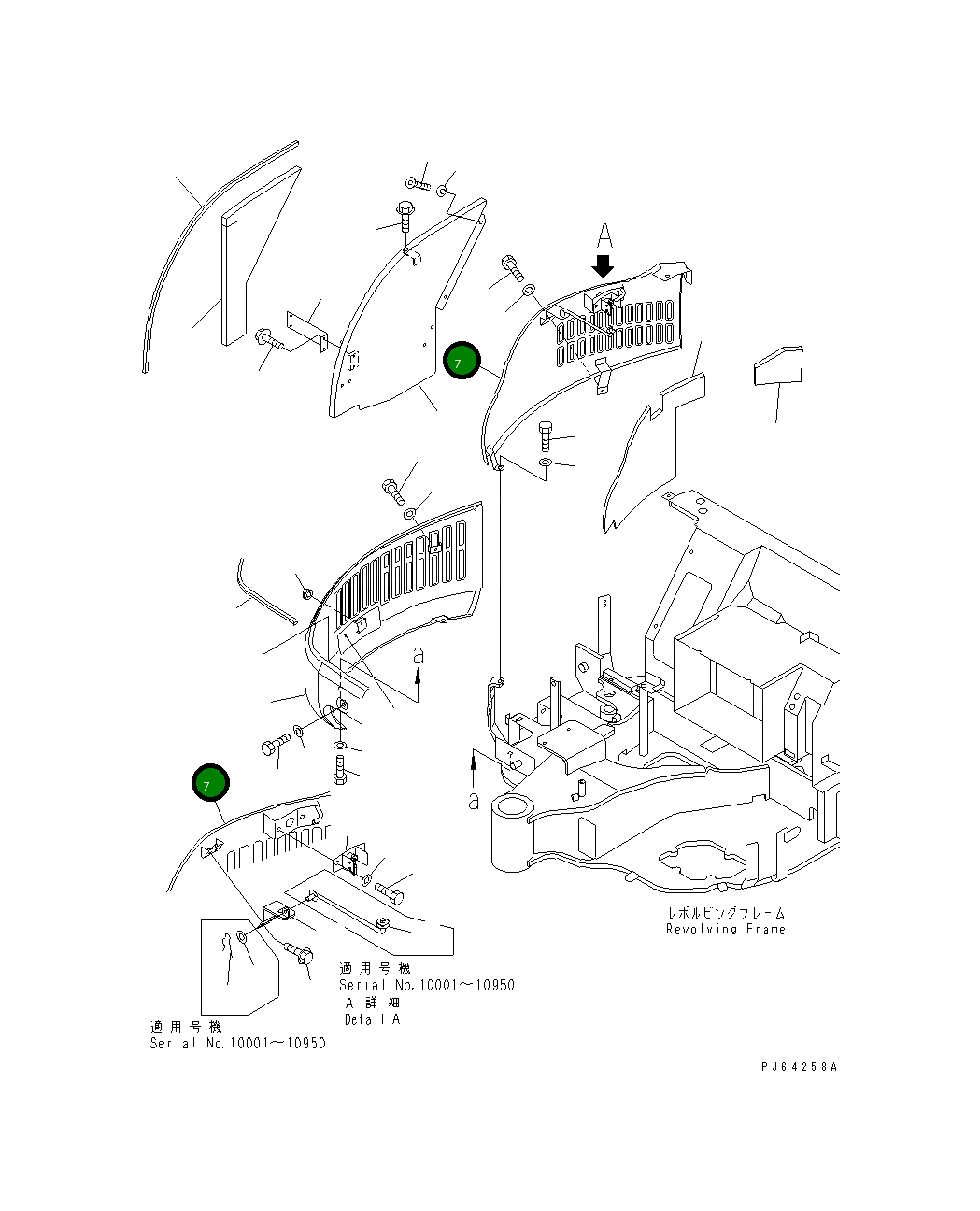 A

7

a

a

7

レボルビングフレーム
Revolving Frame

適用号機
Serial No.10001～10950
A 詳細
Detail A

適用号機
Serial No.10001～10950

PJ64258A