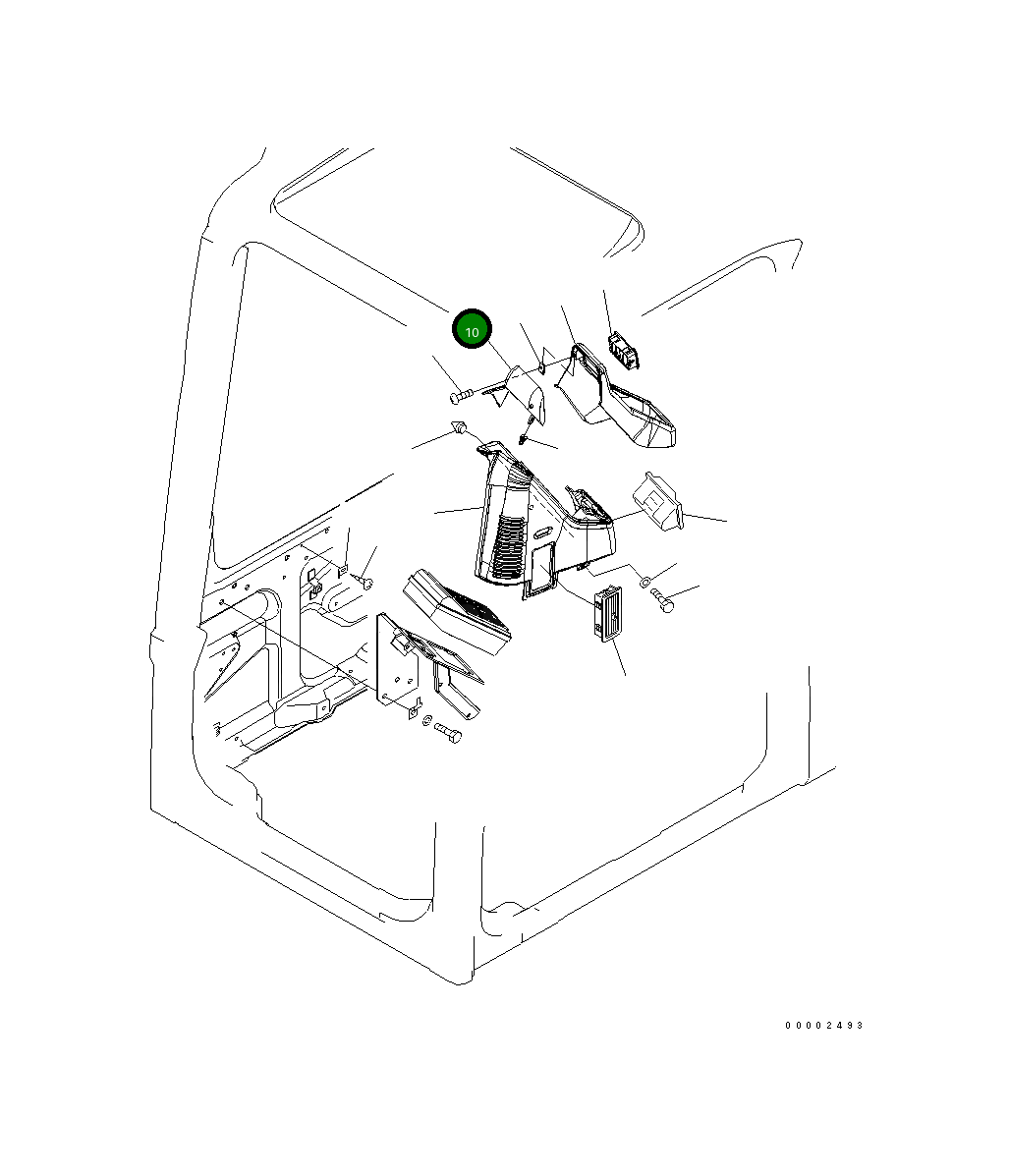 10

00002493