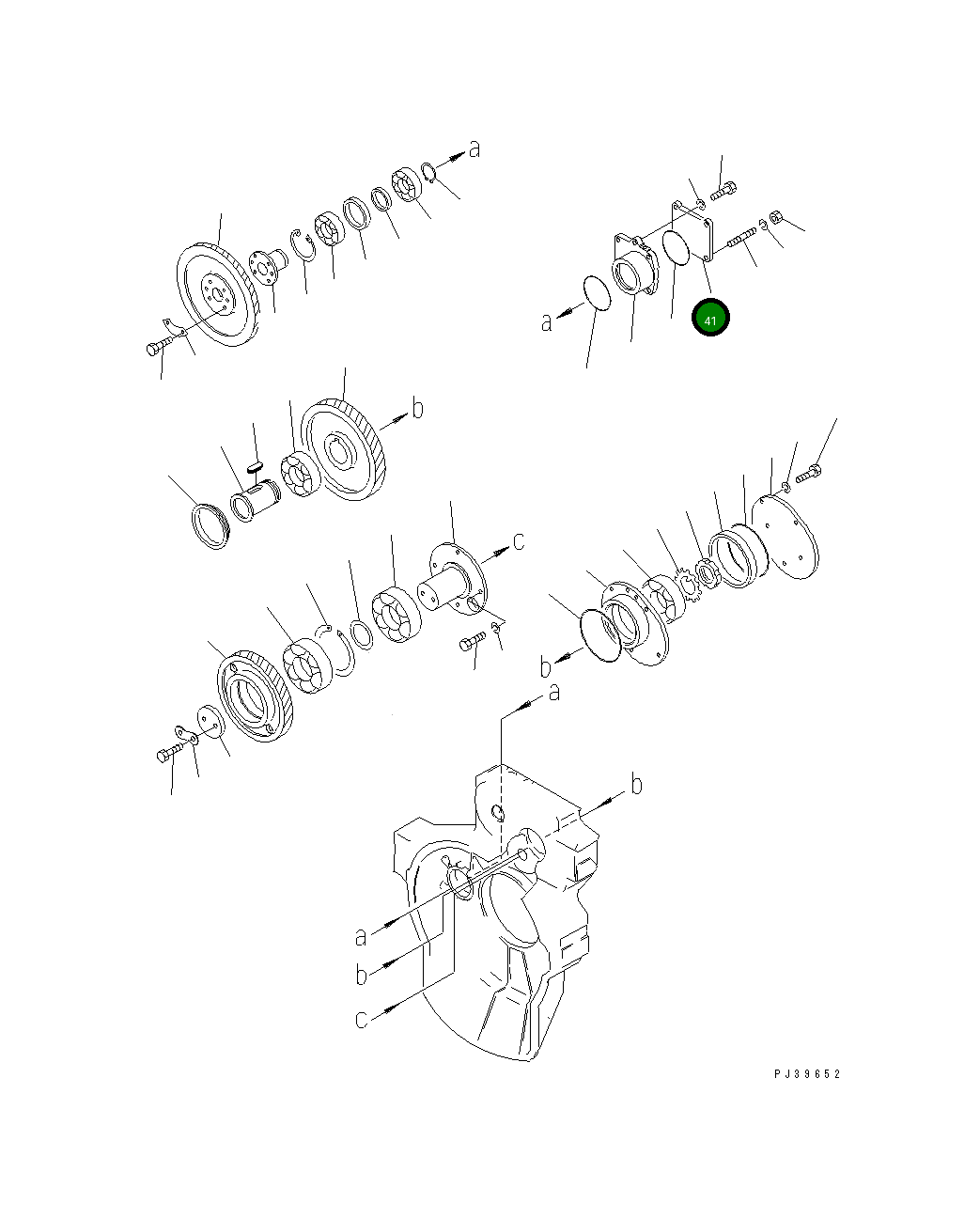 a
a
41
b
c
b
a
b
a
b
c
PJ39652