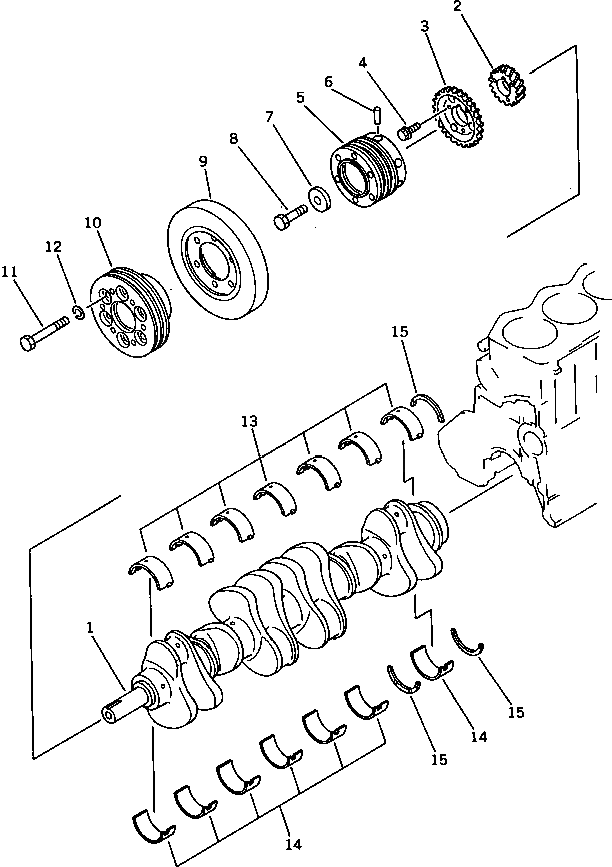 2
3
4
6
5
7
8
9
10
12
11
15
13
1
15
14
15
14