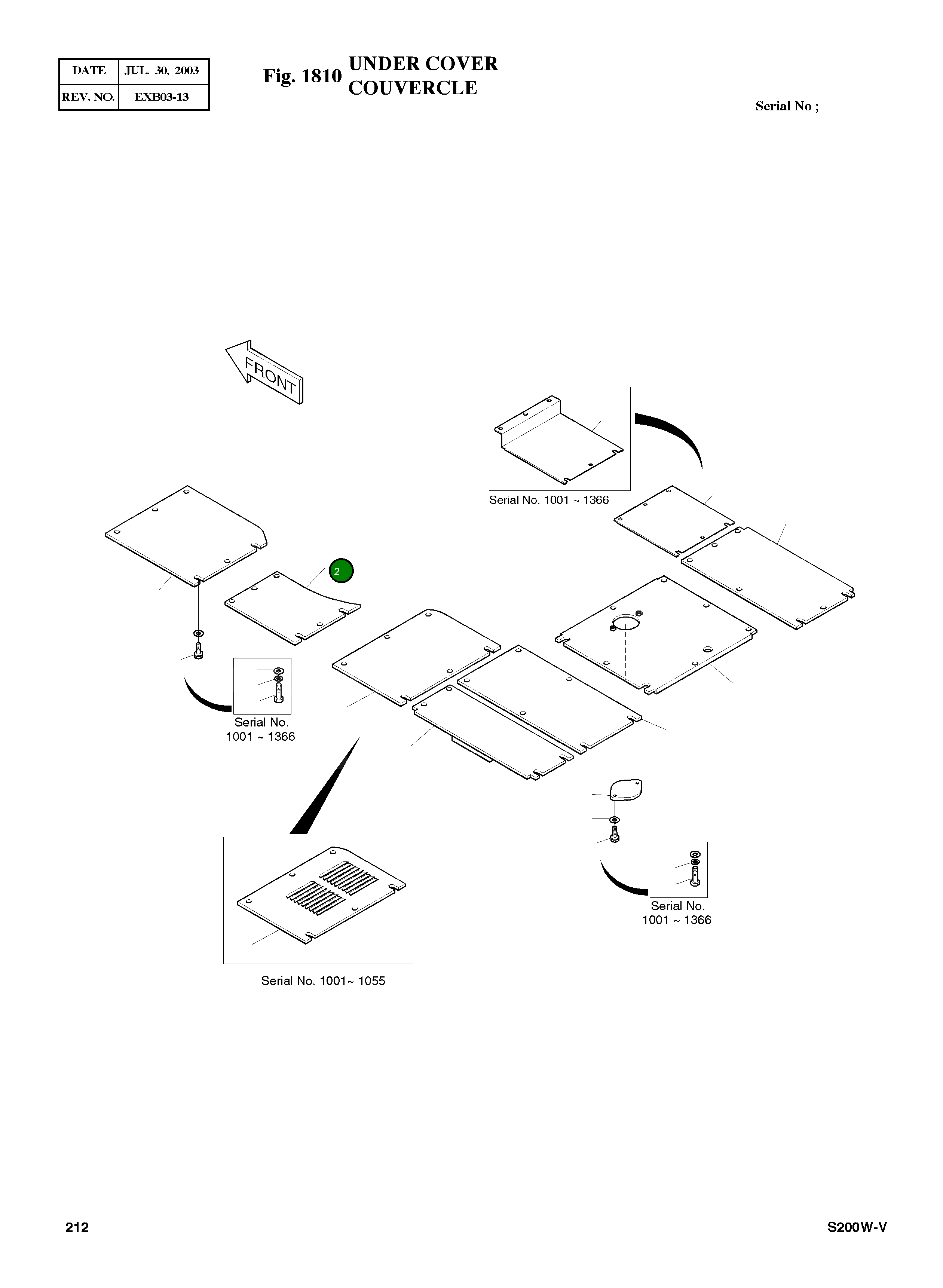 | DATE | JUL. 30, 2003 |
|---|---|
| REV. NO. | EXB03-13 |

Fig. 1810 UNDER COVER
COUVERCLE

Serial No ;

FRONT

Serial No. 1001 ~ 1366

2

Serial No.
1001 ~ 1366

Serial No.
1001 ~ 1366

Serial No. 1001~ 1055

212

S200W-V