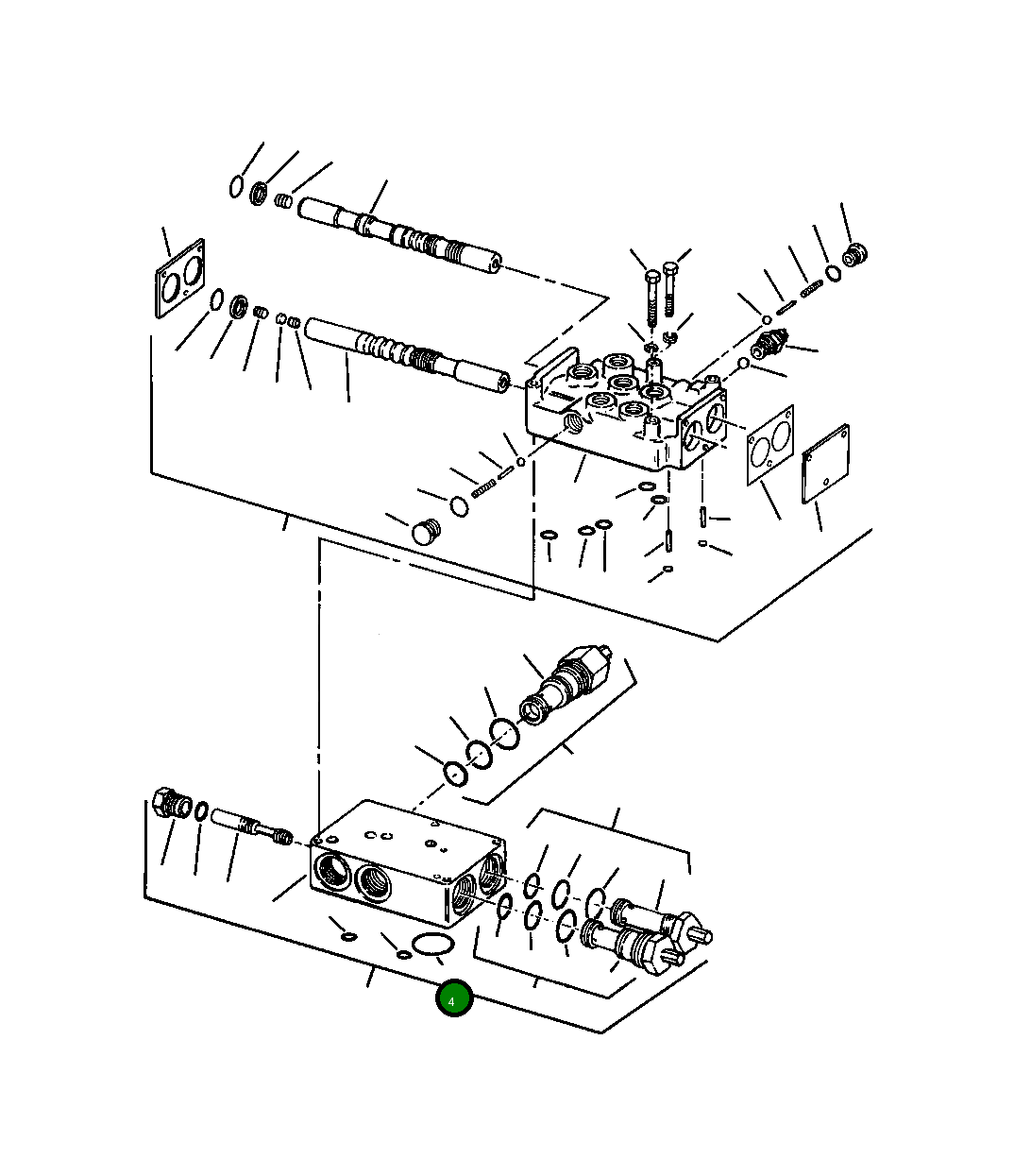 4