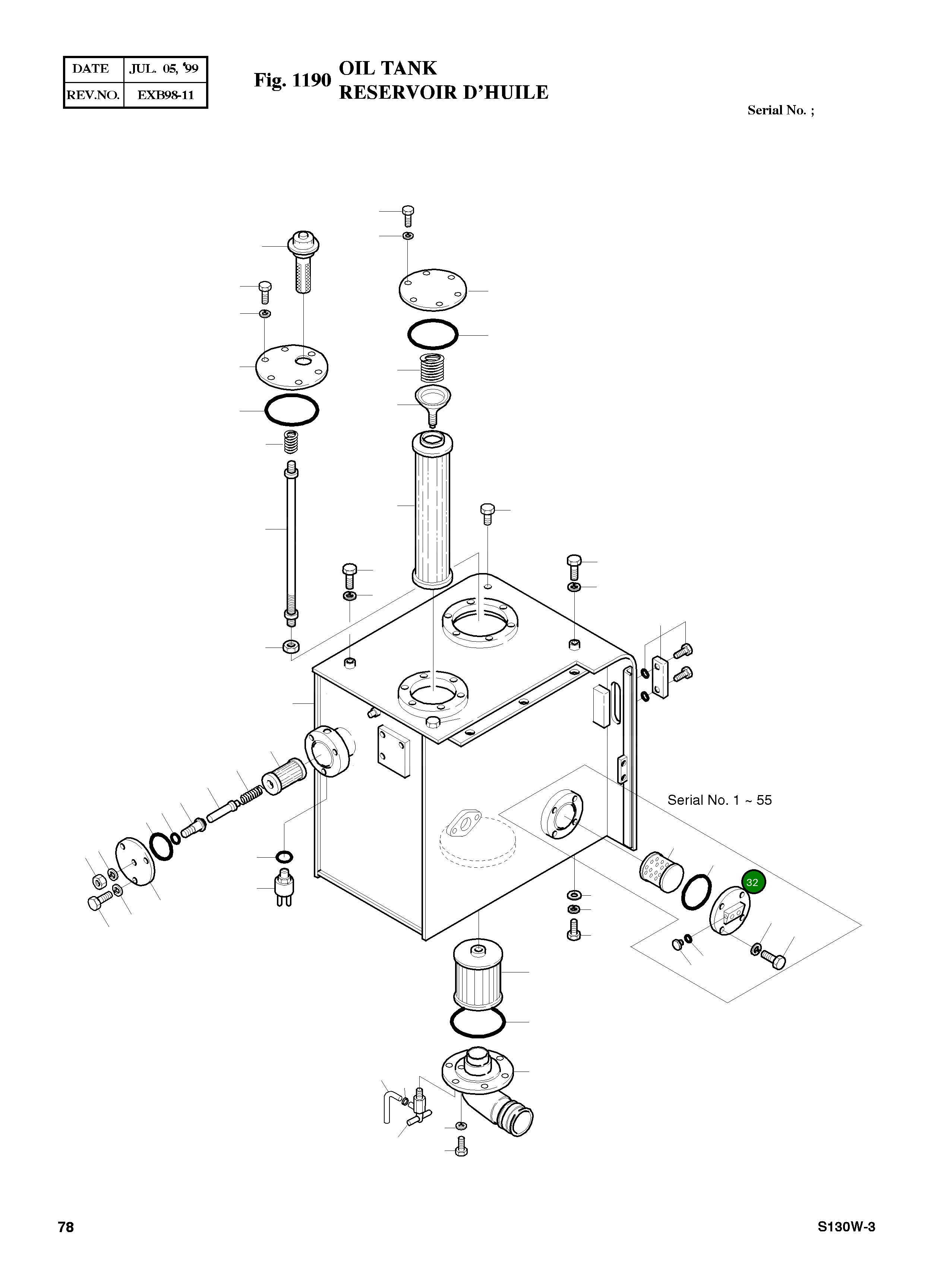 | DATE | JUL. 05, '99 |
|---|---|
| REV.NO. | EXB98-11 |

Fig. 1190 OIL TANK
RESERVOIR D'HUILE

Serial No. ;

Serial No. 1 ~ 55

32

78

S130W-3