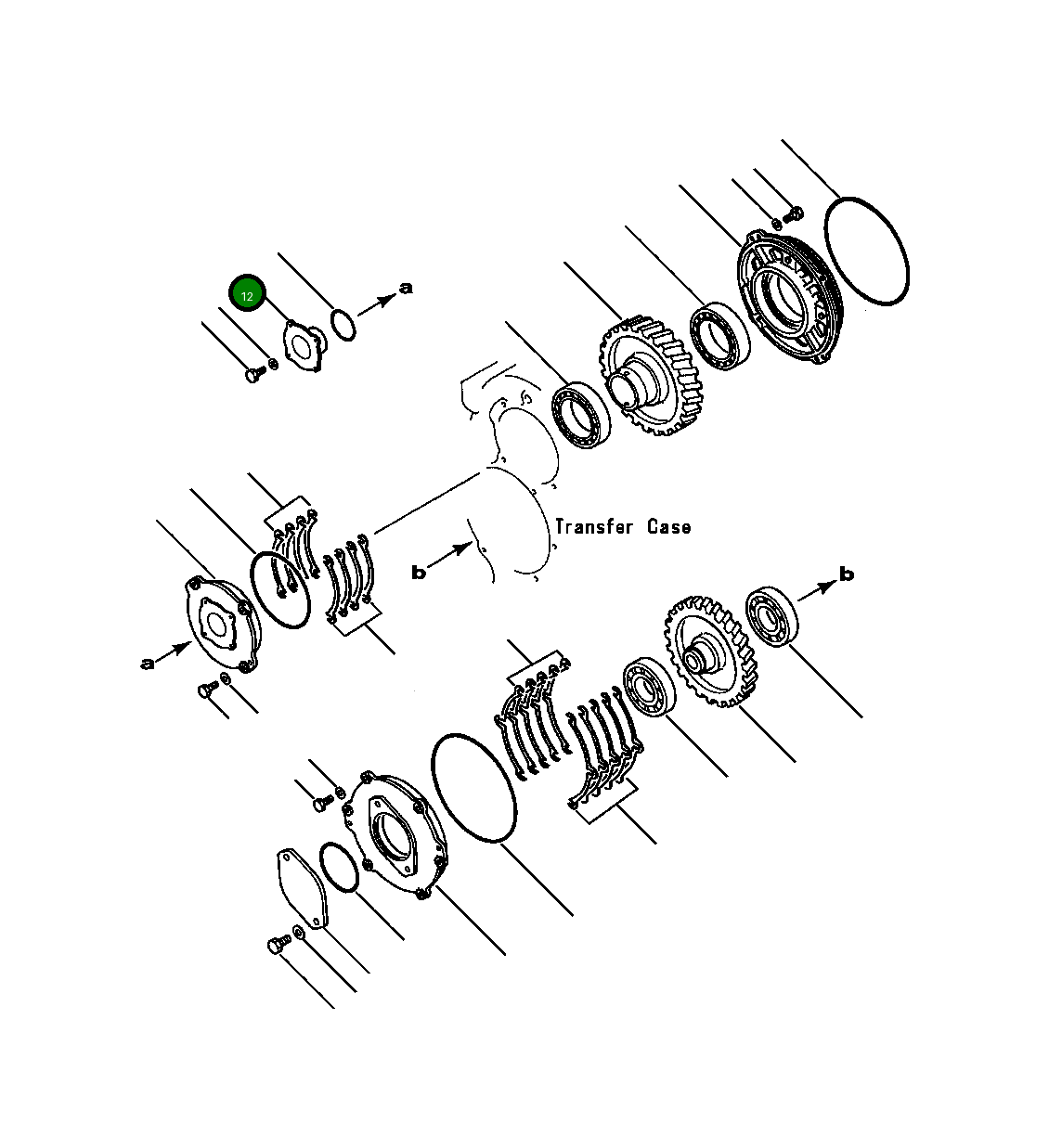 12

a

Transfer Case

b

b

a