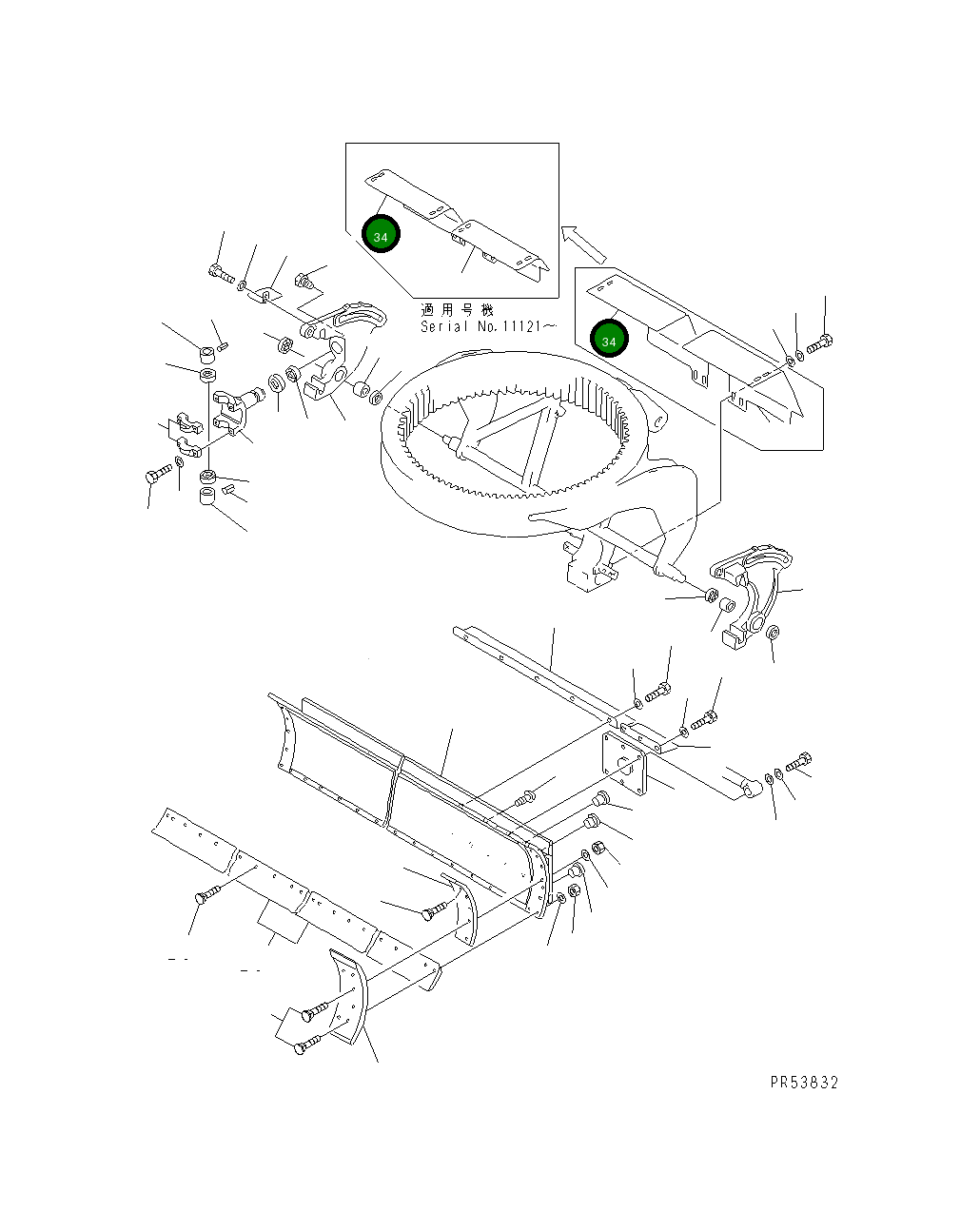 34

適用号機
Serial No.11121～

34

PR53832