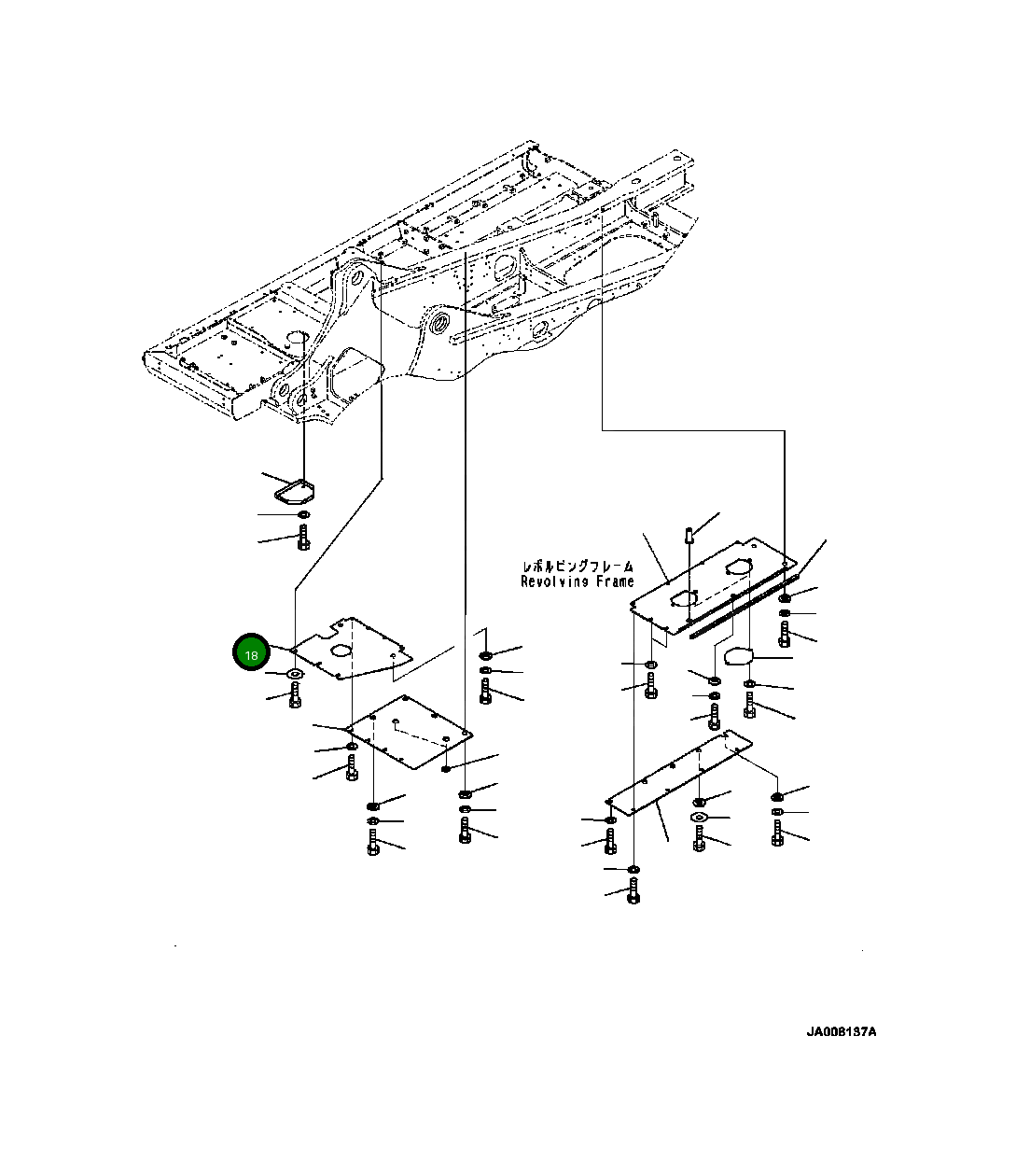 レボルビングフレーム
Revolving Frame

18

JA008137A