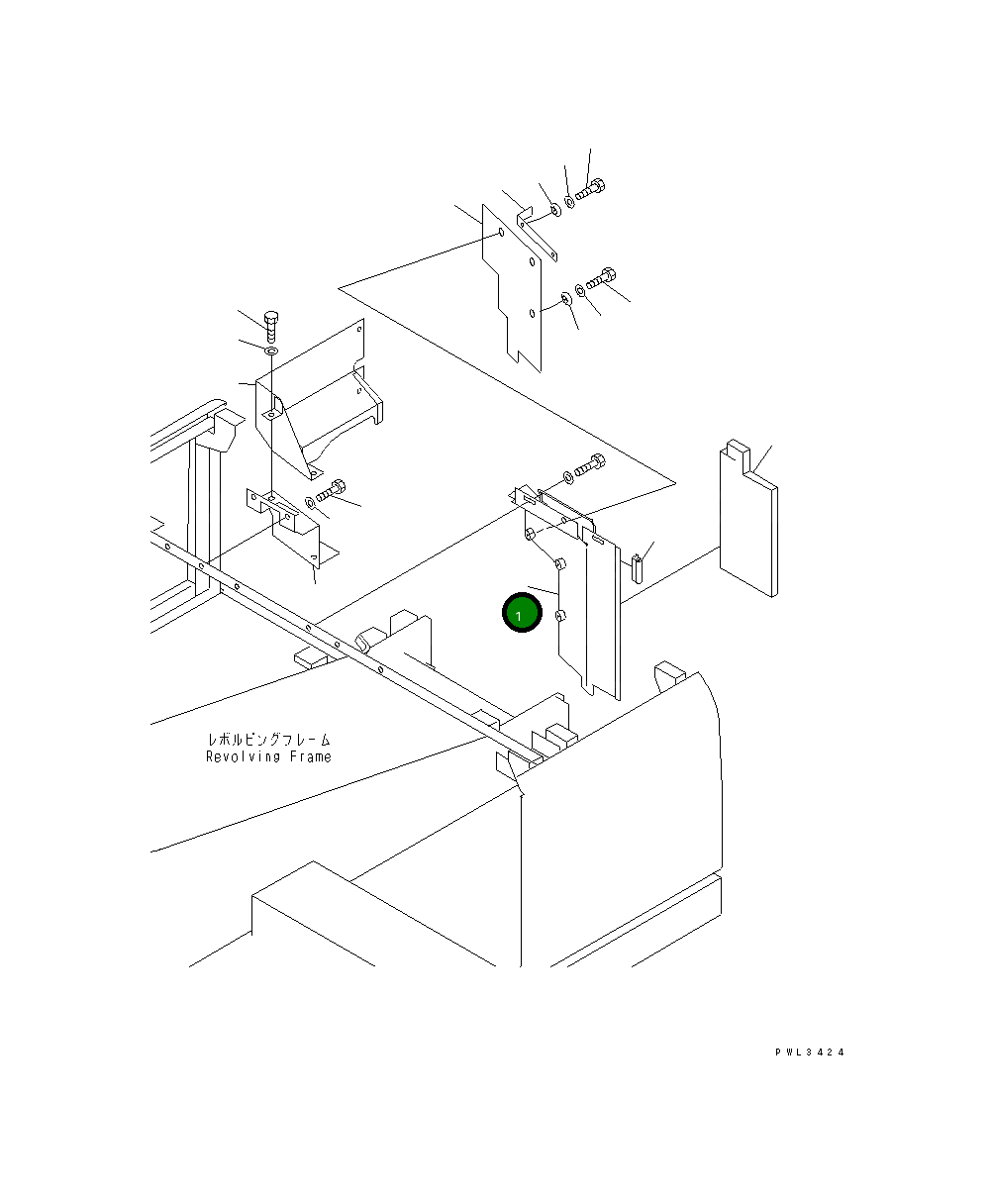 1

レボルビングフレーム
Revolving Frame

PWL3424