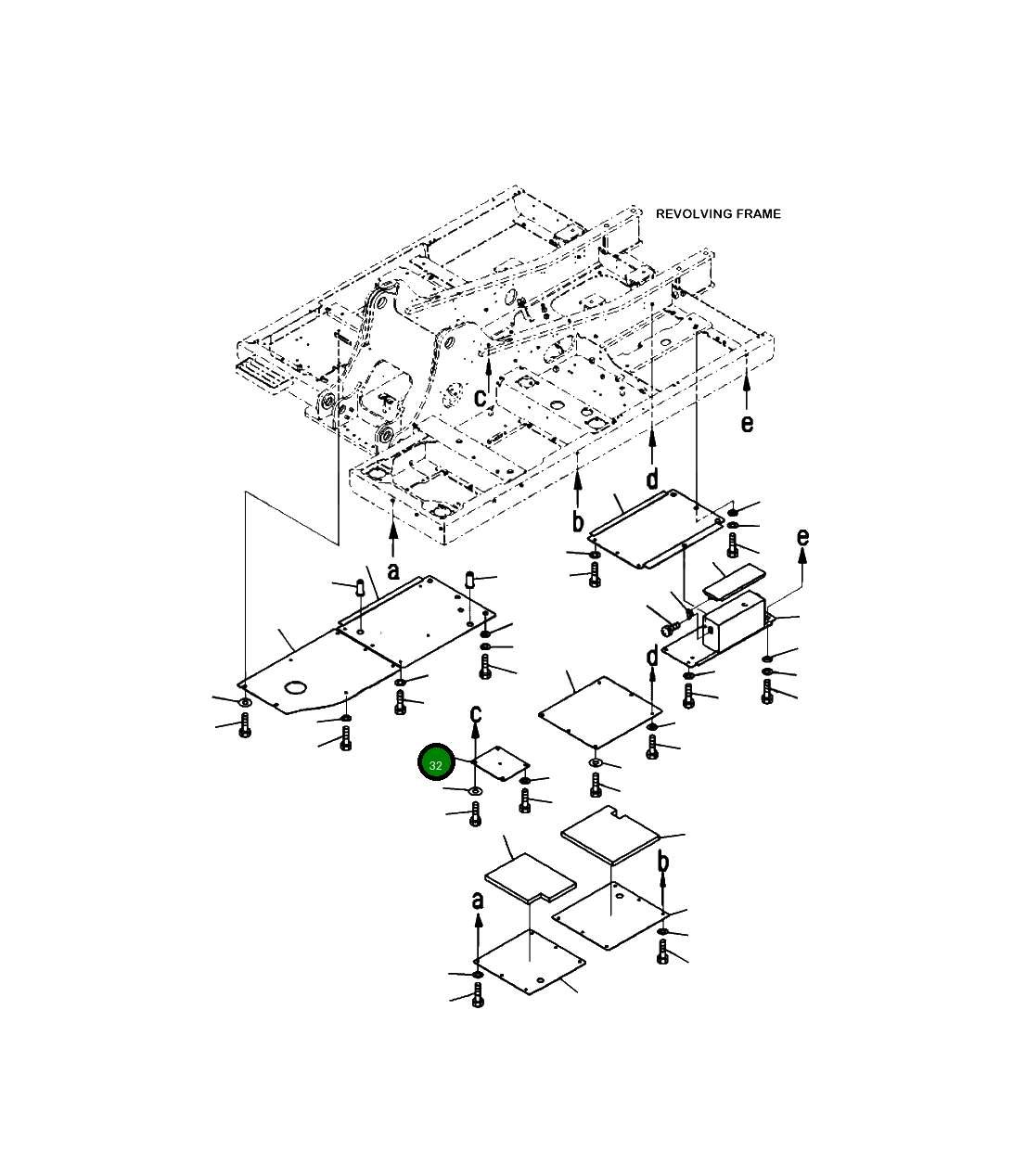 REVOLVING FRAME

c

e

d

b

a

e

d

c

32

b

a