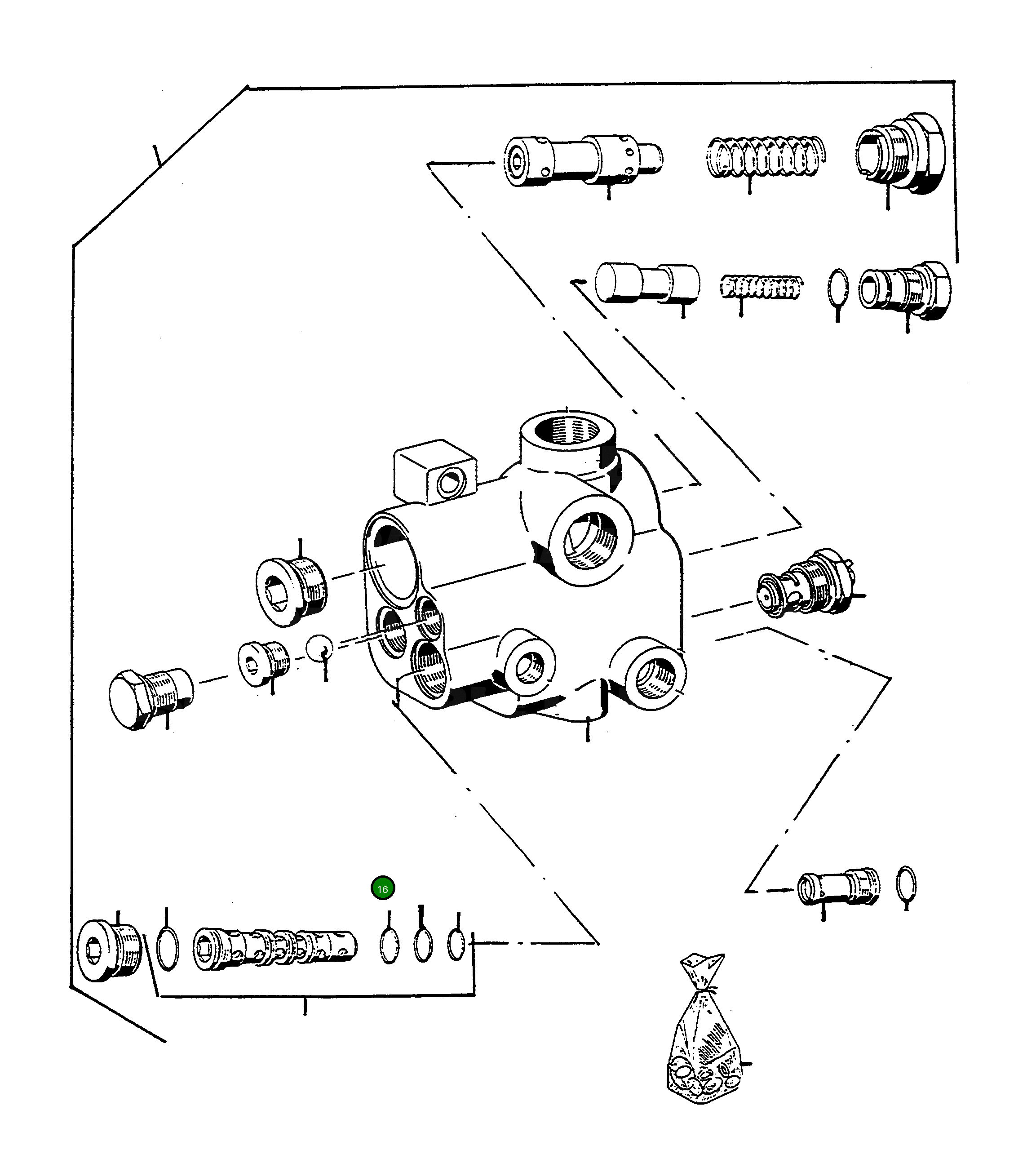 16