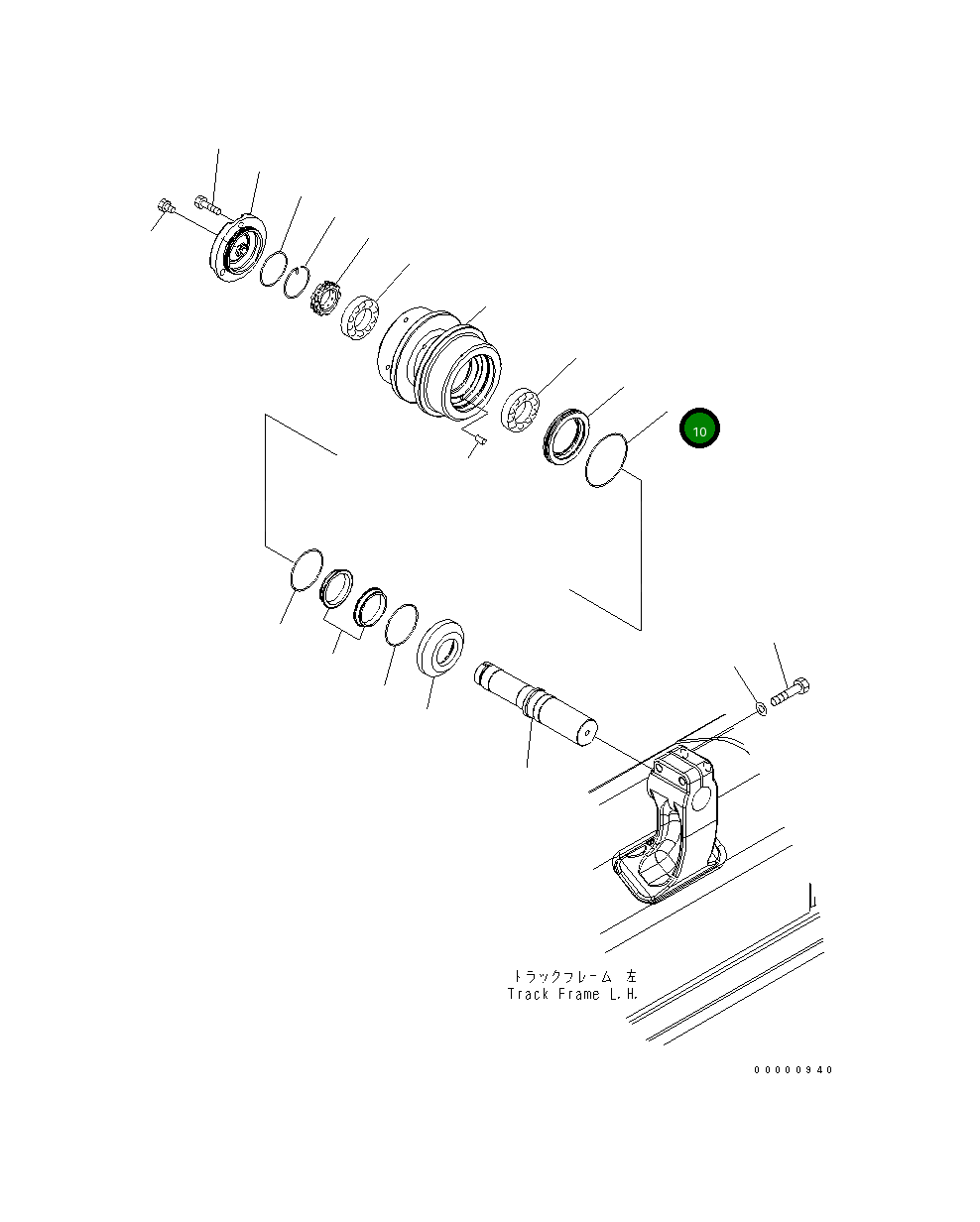 10

トラックフレーム 左
Track Frame L.H.

00000940