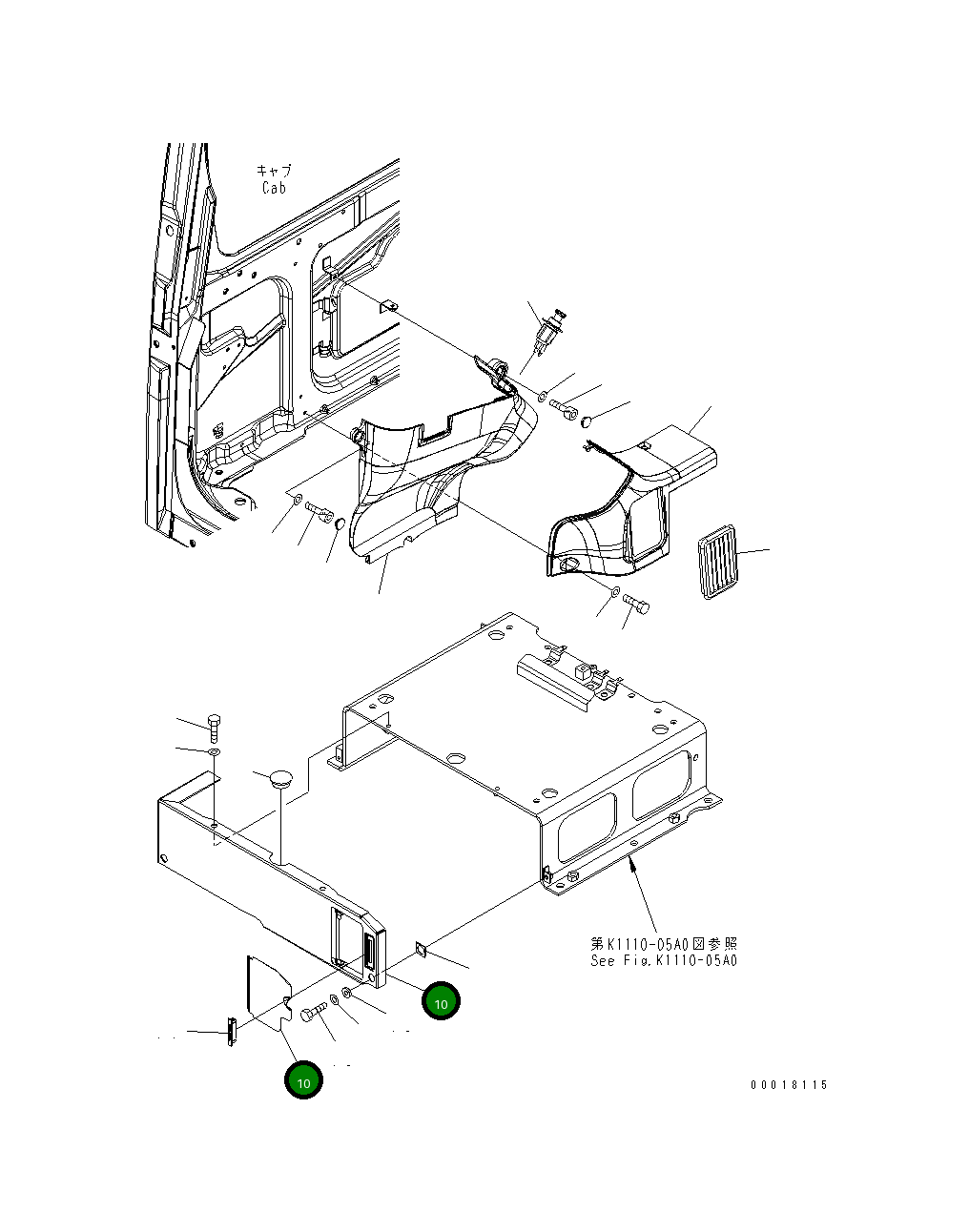 キャブ
Cab

第K1110-05A0図参照
See Fig.K1110-05A0

10

10

00018115