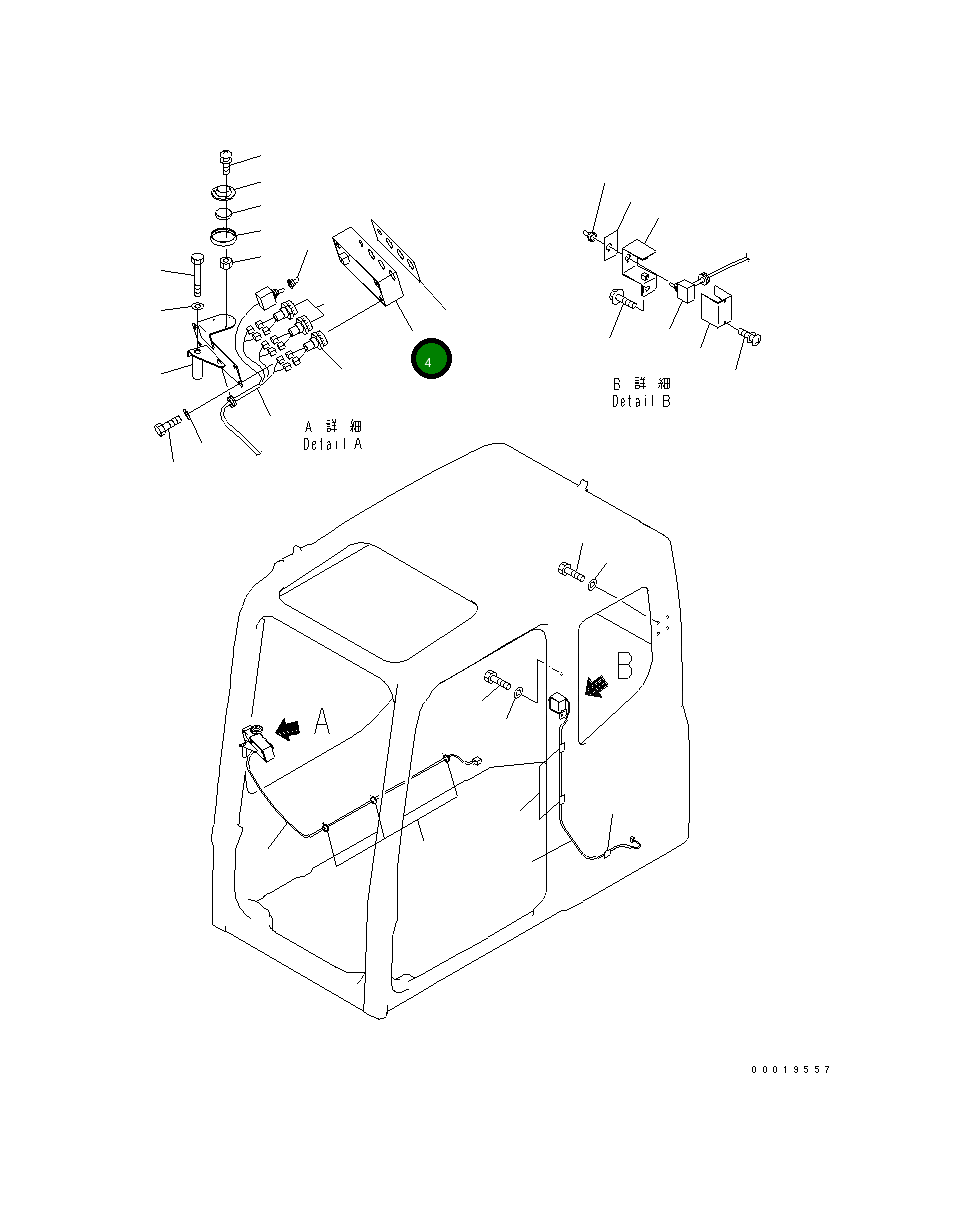 4

A 詳 細
Detail A

B 詳 細
Detail B

A

B

00019557