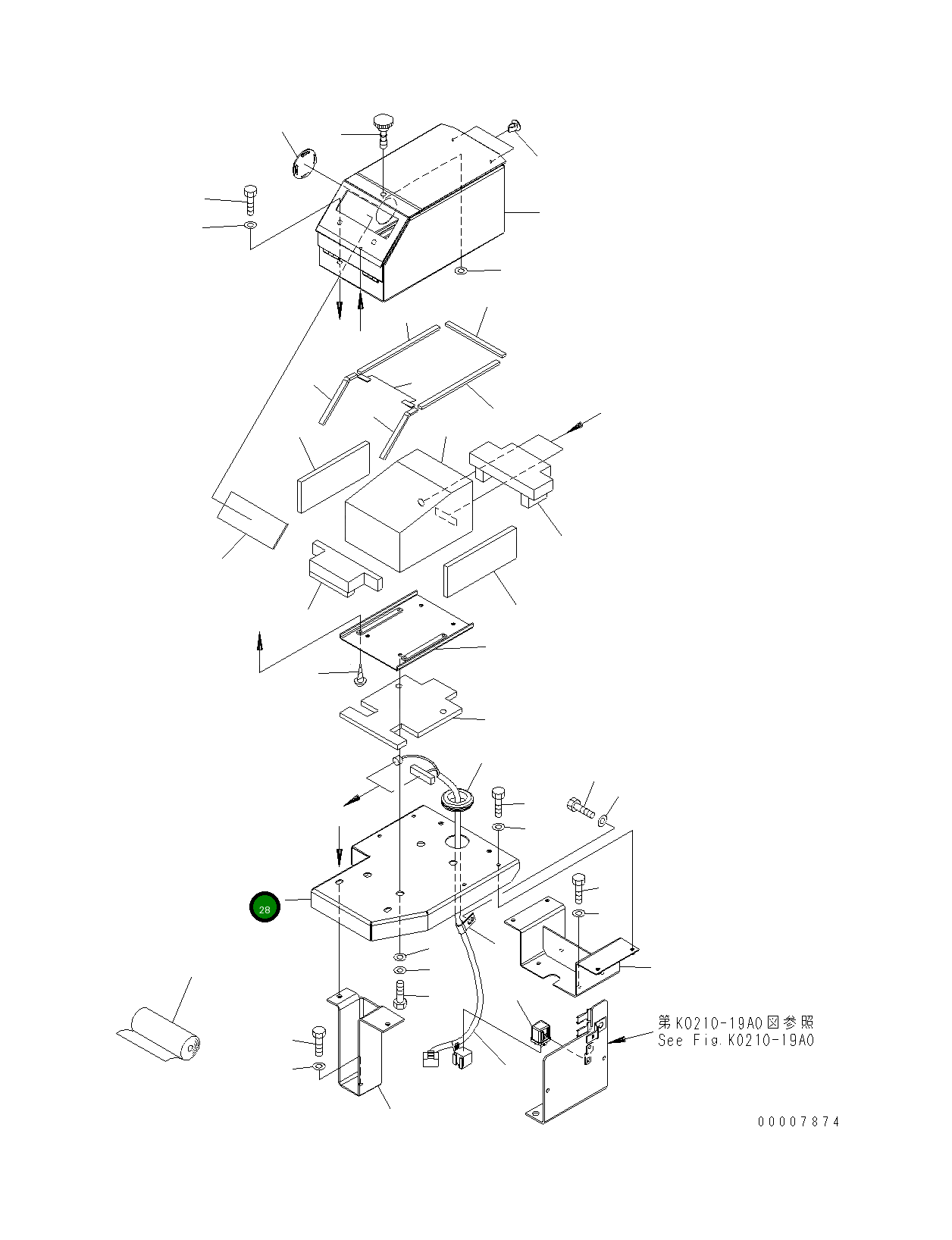 28

第K0210-19A0図参照
See Fig.K0210-19A0

00007874