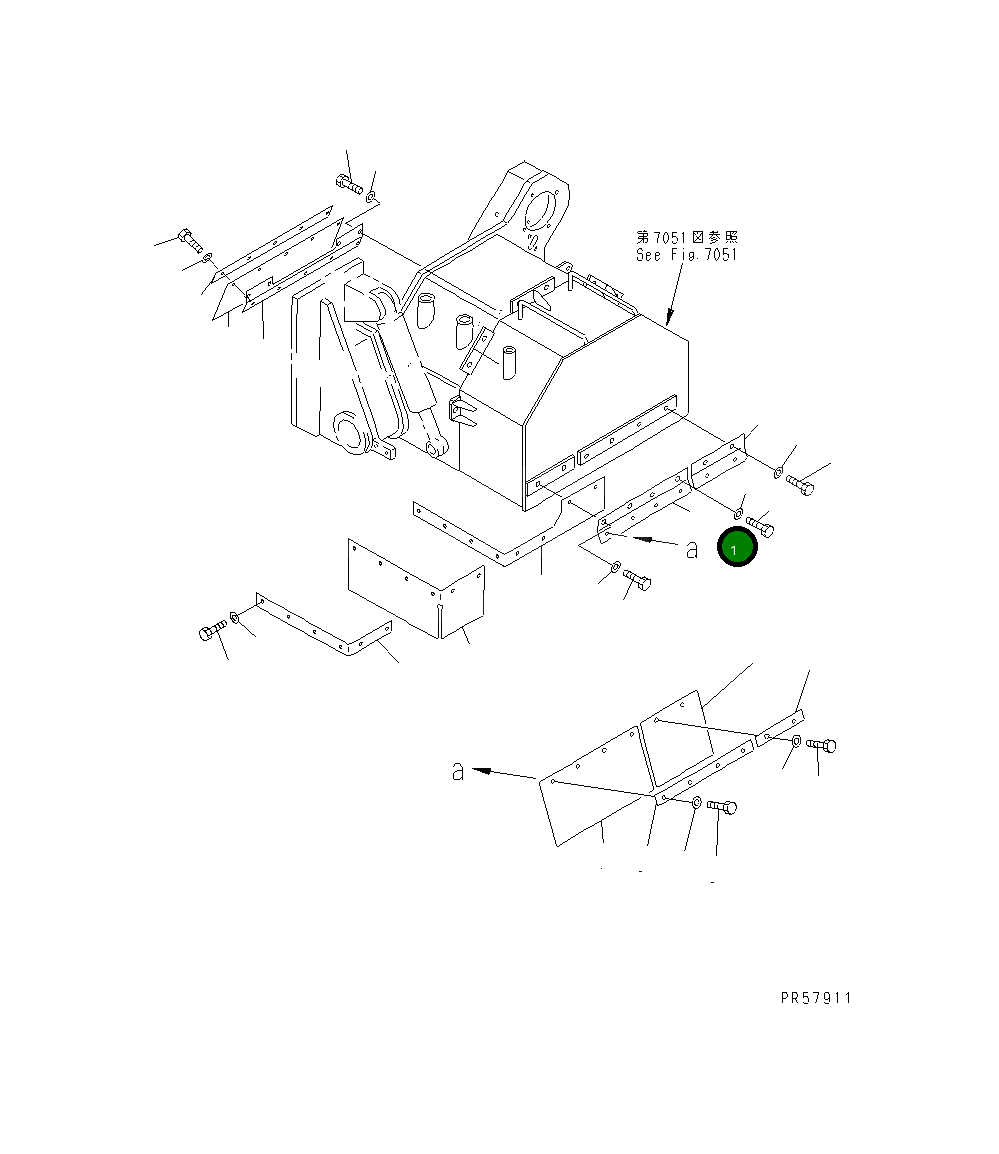 第7051図参照
See Fig. 7051

a

1

a

PR57911