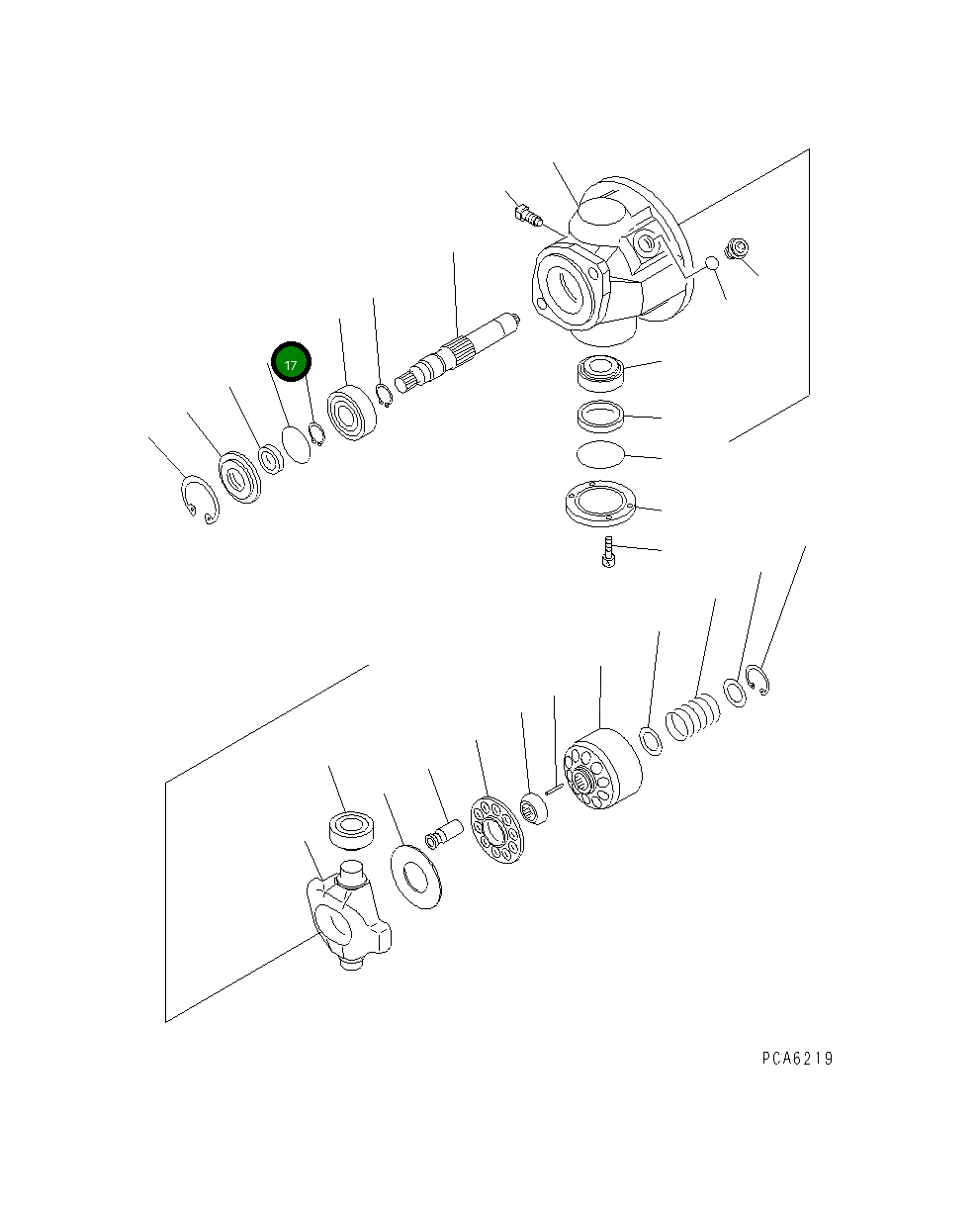 17

PCA6219