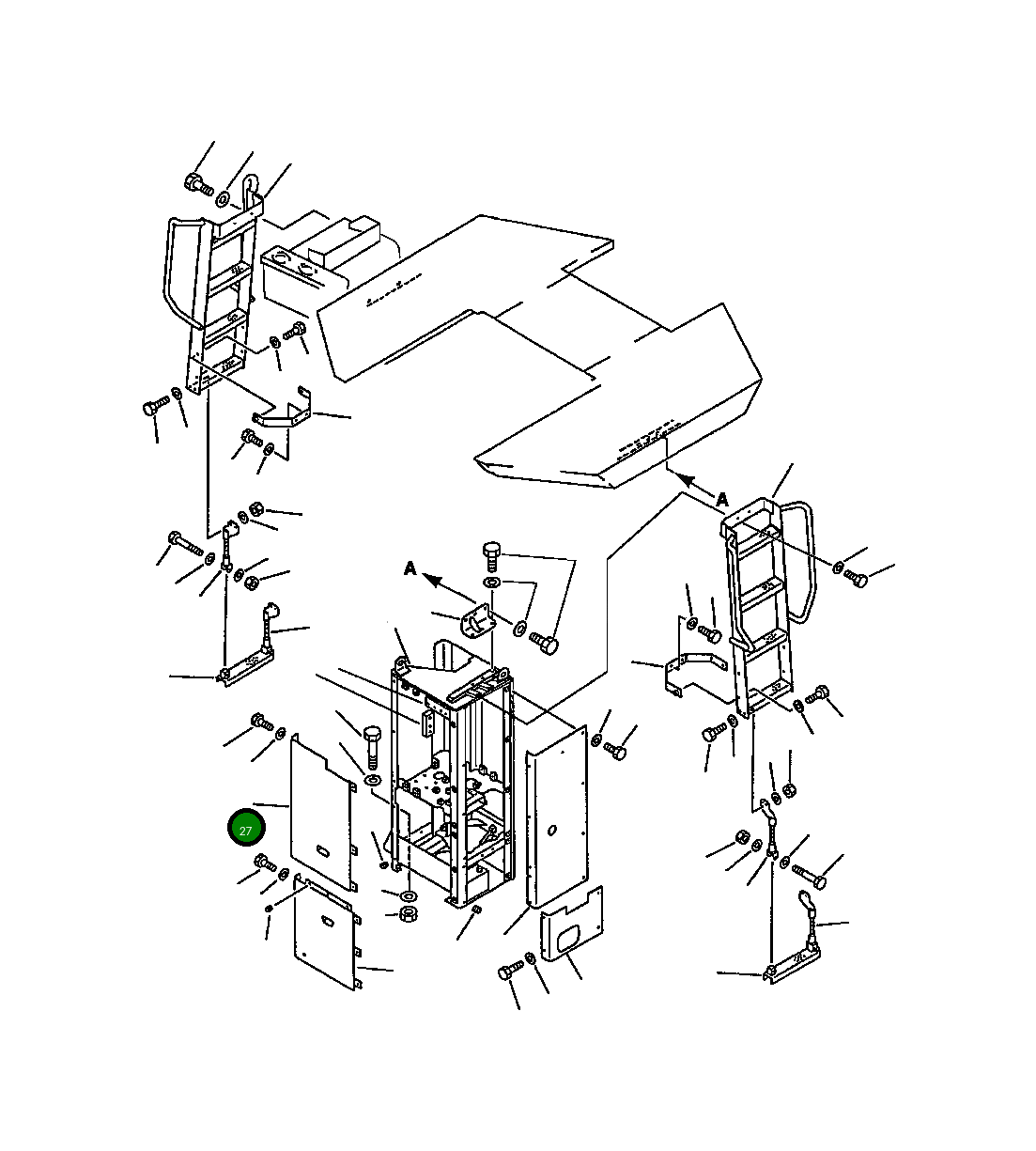 A
A
27