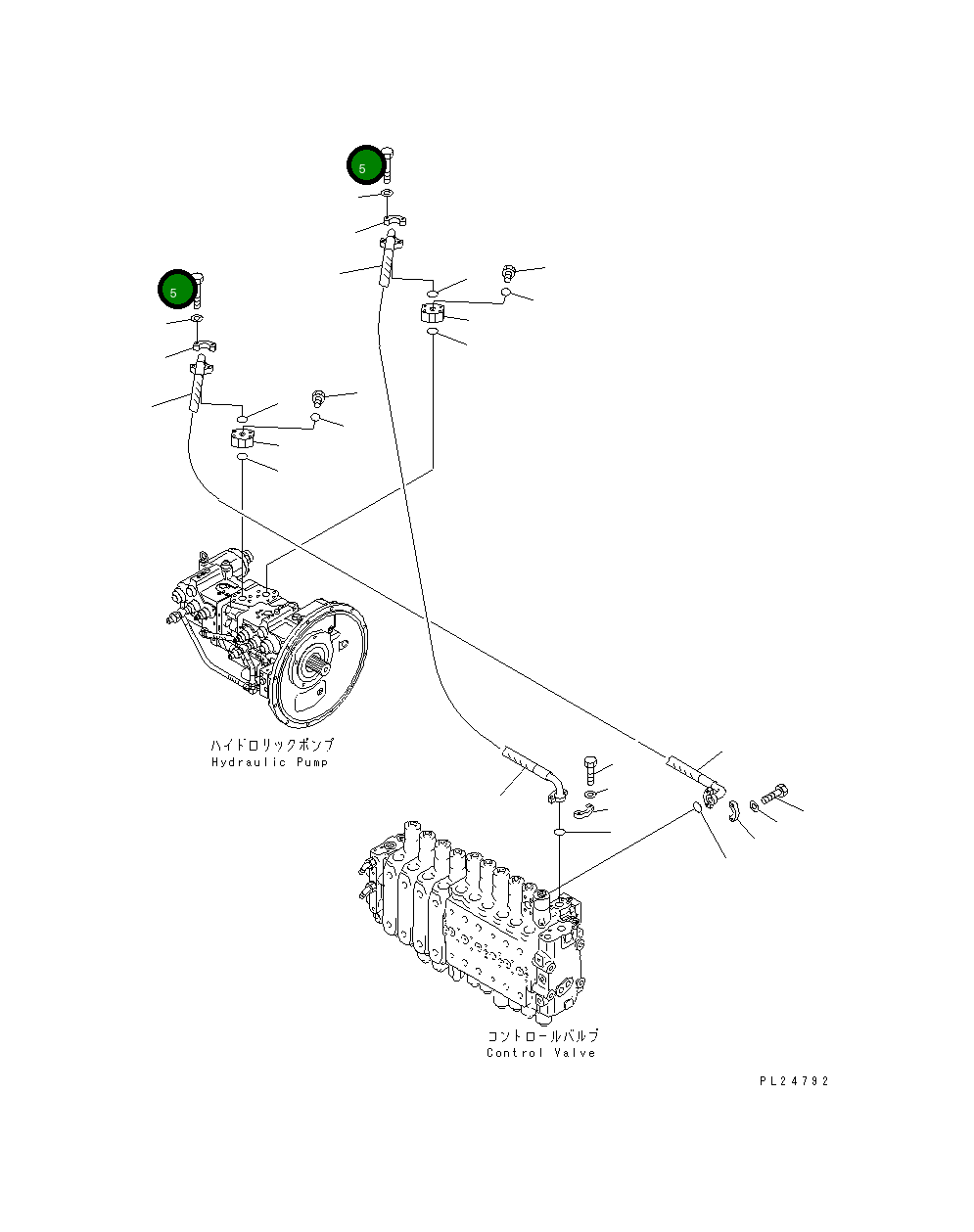 5

5

ハイドロリックポンプ
Hydraulic Pump

コントロールバルブ
Control Valve

PL24792