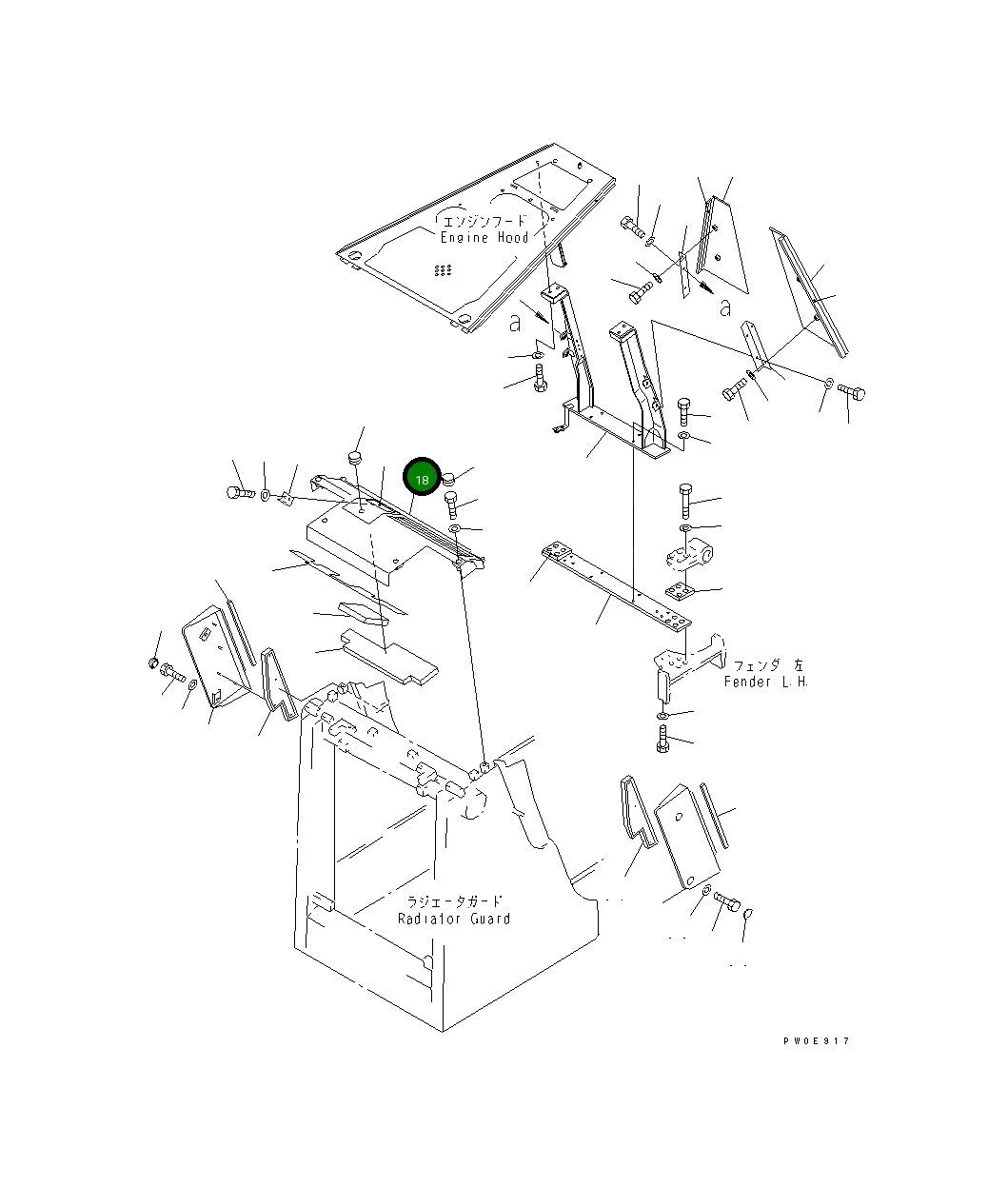 エンジンフード
Engine Hood

a

a

18

フェンダ 左
Fender L.H.

ラジエータガード
Radiator Guard

PW0E917