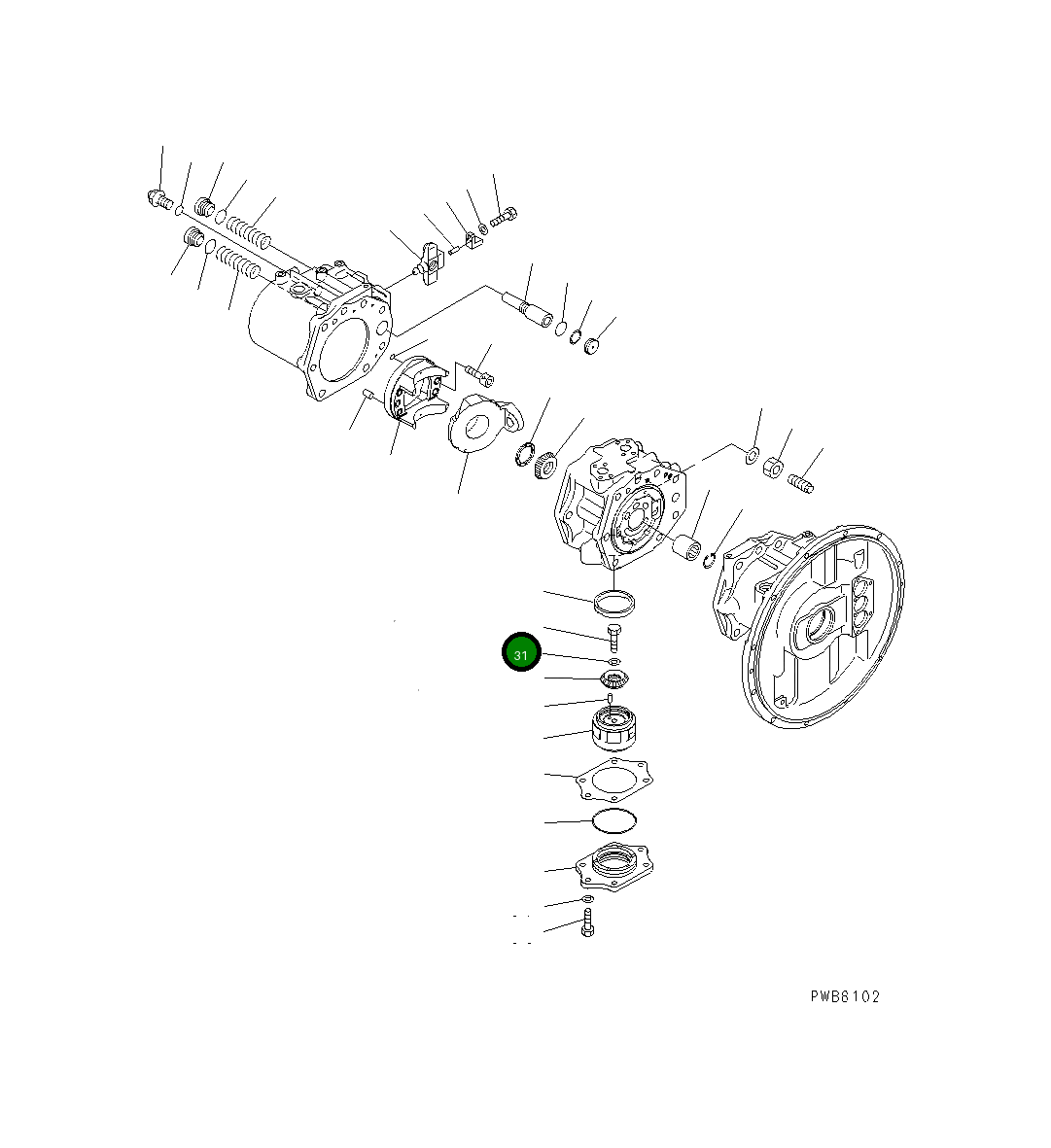 31

PWB6102